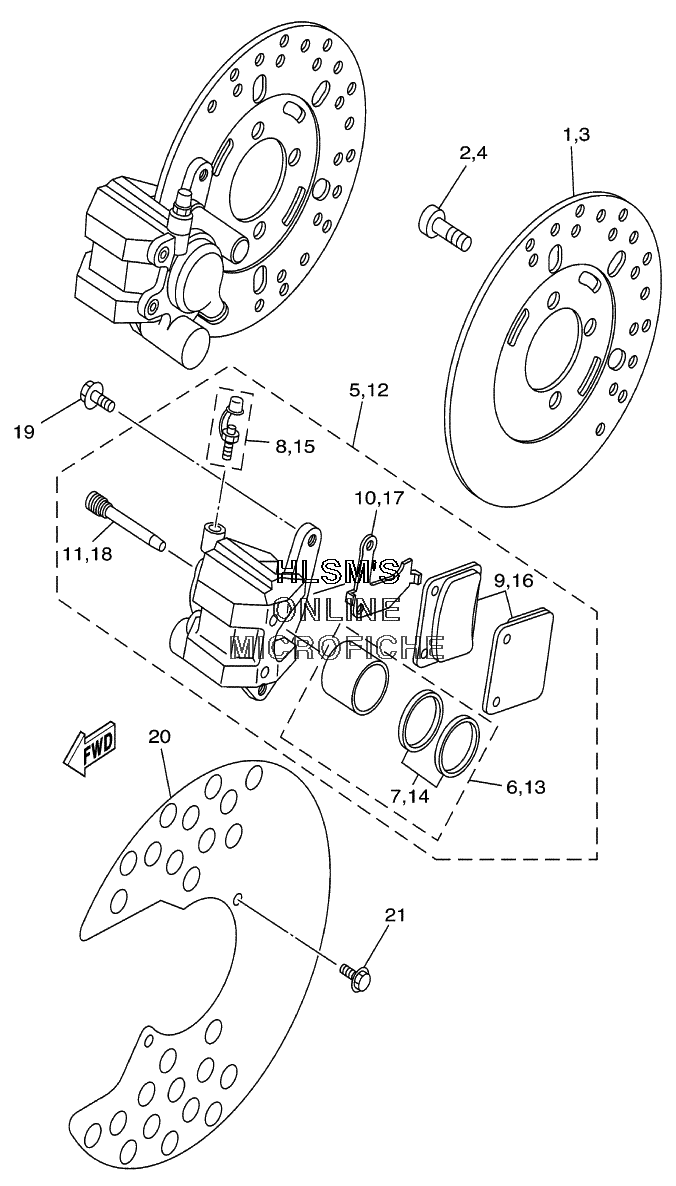 2,4
1,3
5,12
19
8,15
10,17
11,18
HLSM'S
ONLINE
MICROFICHE
9,16
FWD
20
7,14
6,13
21