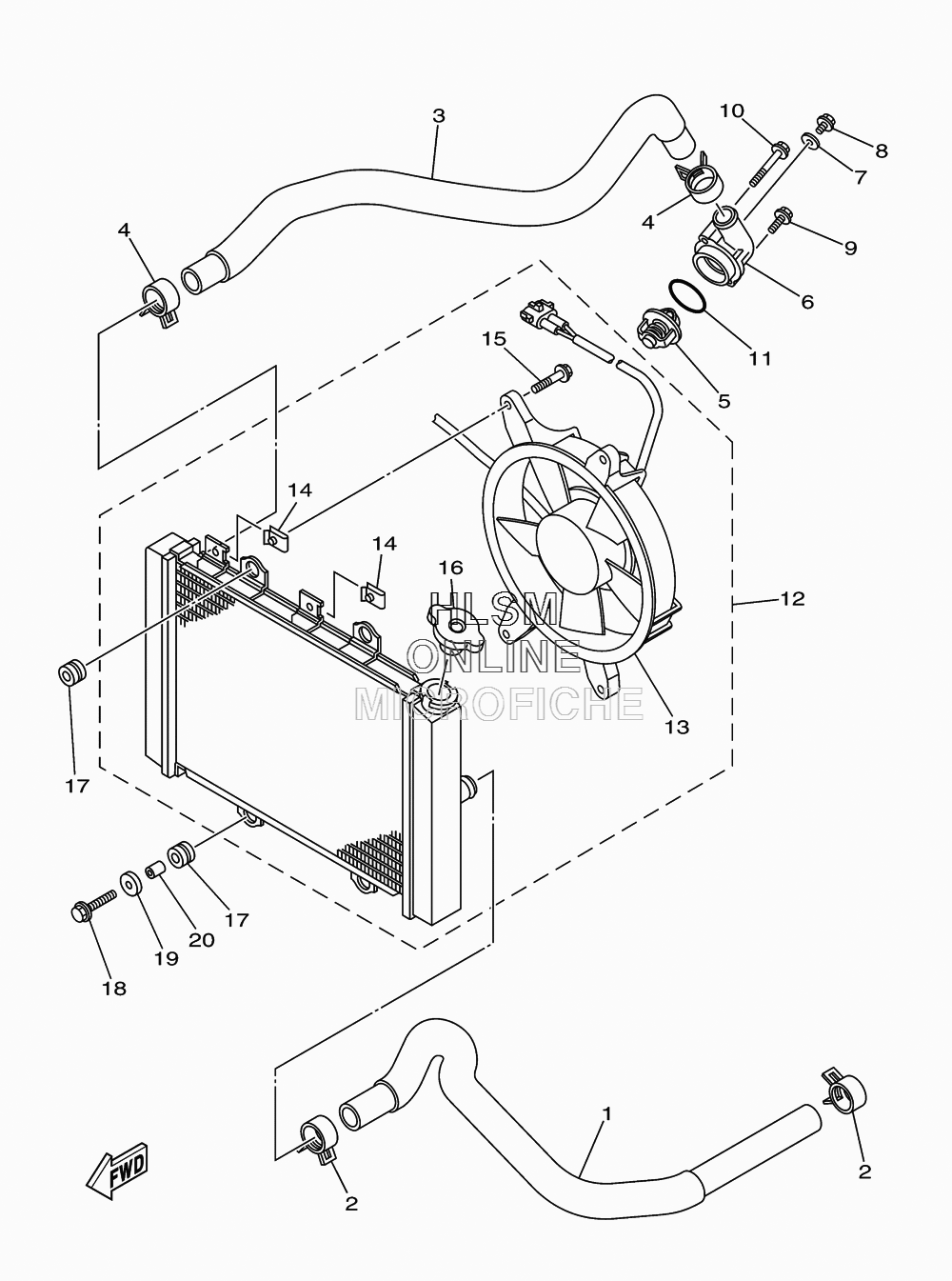 3
10
8
7
4
9
4
6
11
15
5
14
14
16
12
HLSM
ONLINE
MICROFICHE
13
17
17
20
19
18
1
2
2
FWD