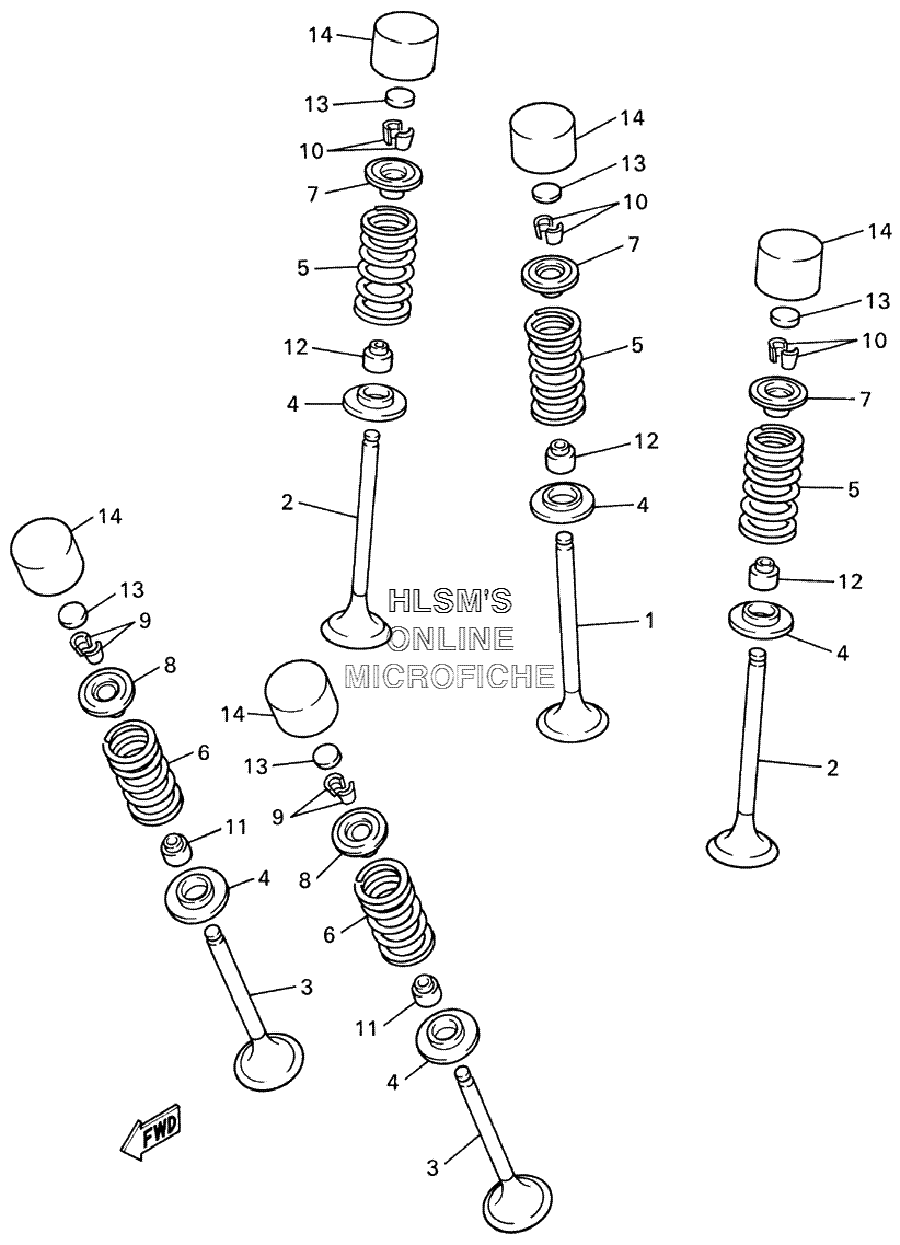 14
13
10
7
5
12
4
2
14
13
10
7
5
12
4
1
14
13
10
7
5
12
4
2
HLSM'S
ONLINE
MICROFICHE
14
13
9
8
6
11
4
3
14
13
9
8
6
11
4
3
FWD