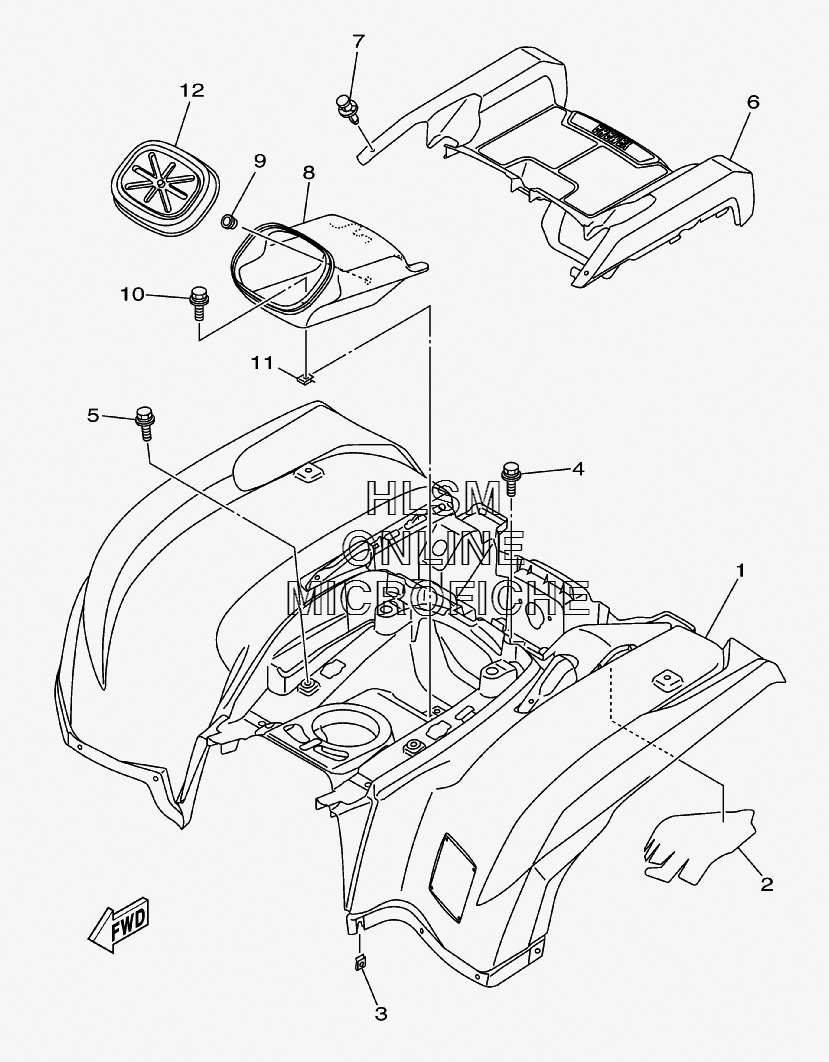 7
12
6
9
8
10
11
5
4
HLSM
ONLINE
MICROFICHE
1
2
FWD
3