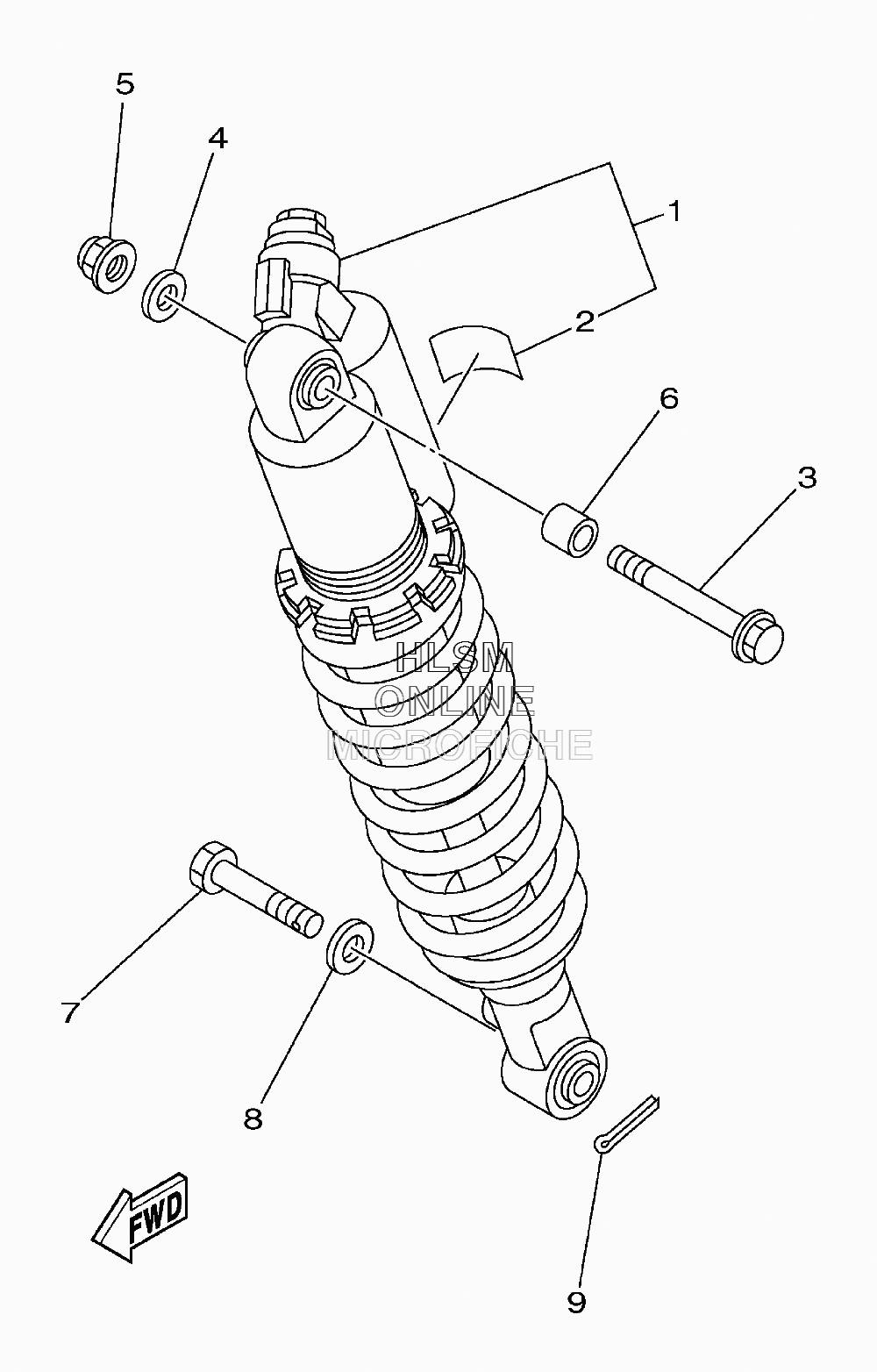 5
4
1
2
6
3
HLSM
ONLINE
MICROFICHE
7
8
FWD
9