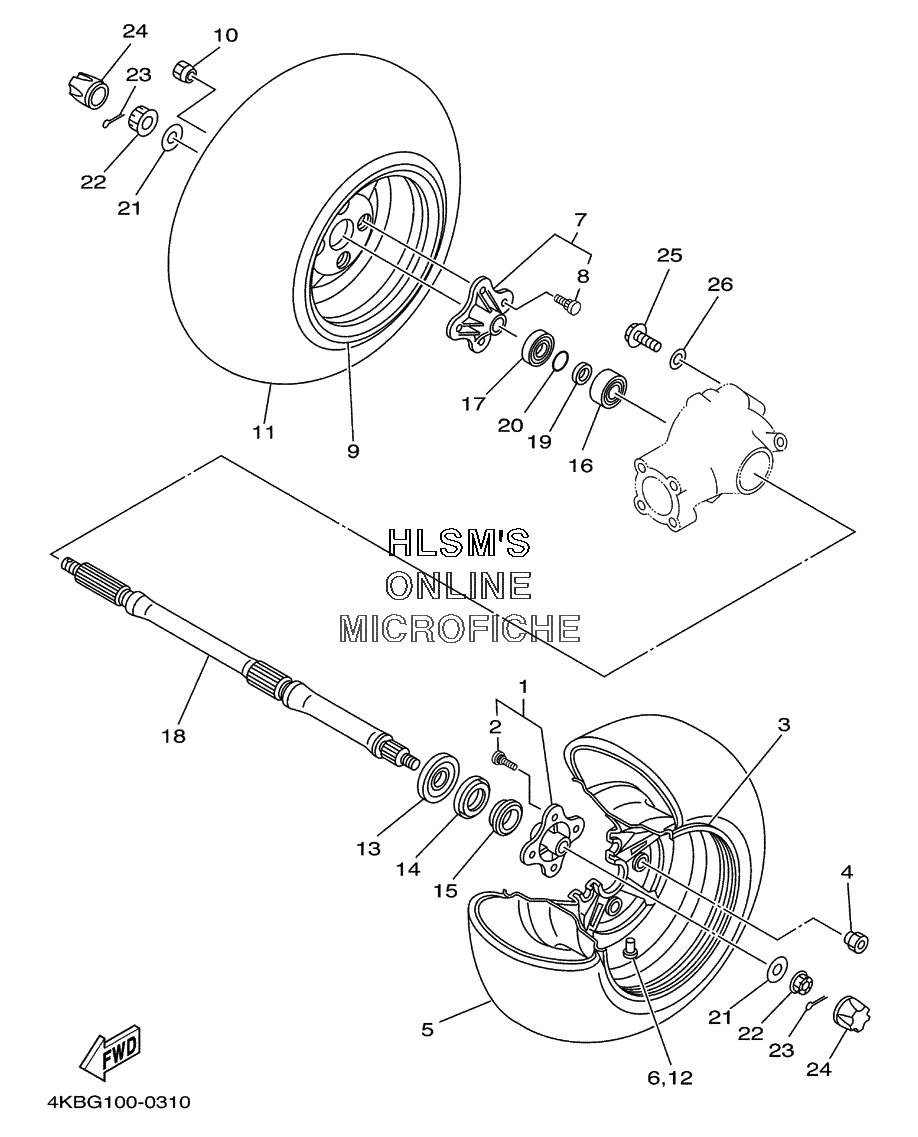 24
10
23
22
21
7
8
25
26
17
20
19
16
11
9
HLSM'S
ONLINE
MICROFICHE
18
1
2
3
13
14
15
4
5
21
22
23
24
6,12
FWD
4KBG100-0310