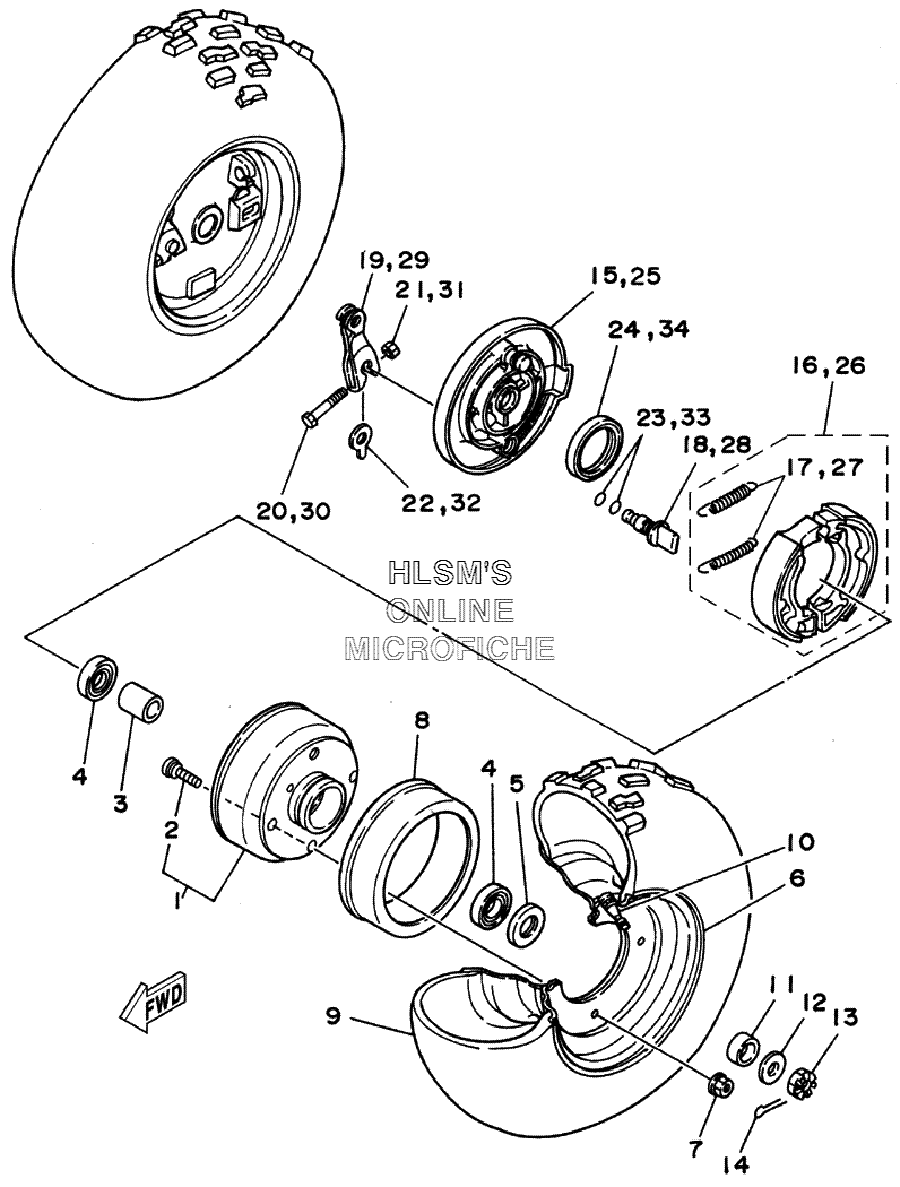 19,29
21,31
15,25
24,34
16,26
23,33
18,28
17,27
20,30
22,32
HLSM'S
ONLINE
MICROFICHE
4
3
2
1
8
4
5
10
6
FWD
9
11
12
13
7
14