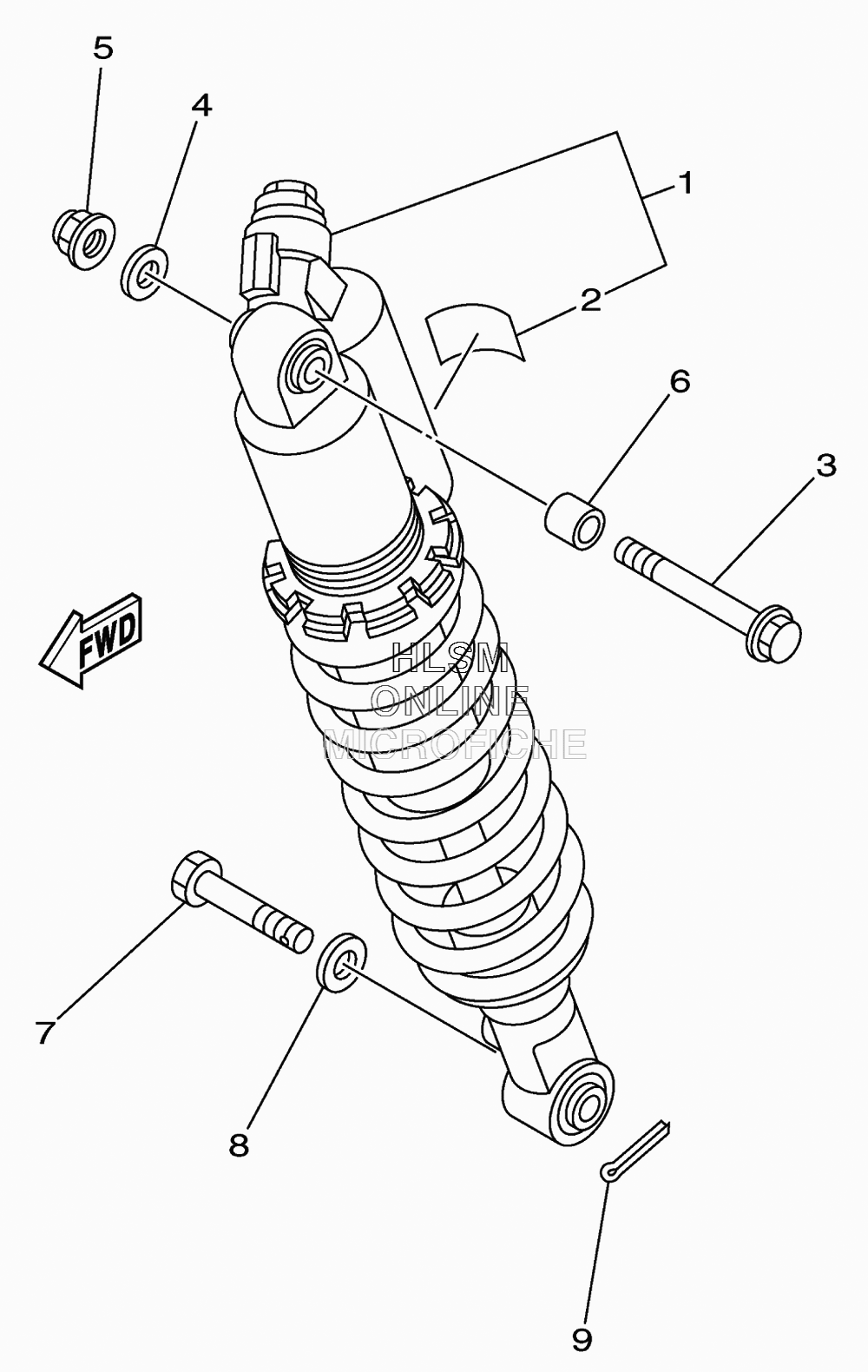 5

4

1

2

6

3

FWD

HLSM
ONLINE
MICROFICHE

7

8

9