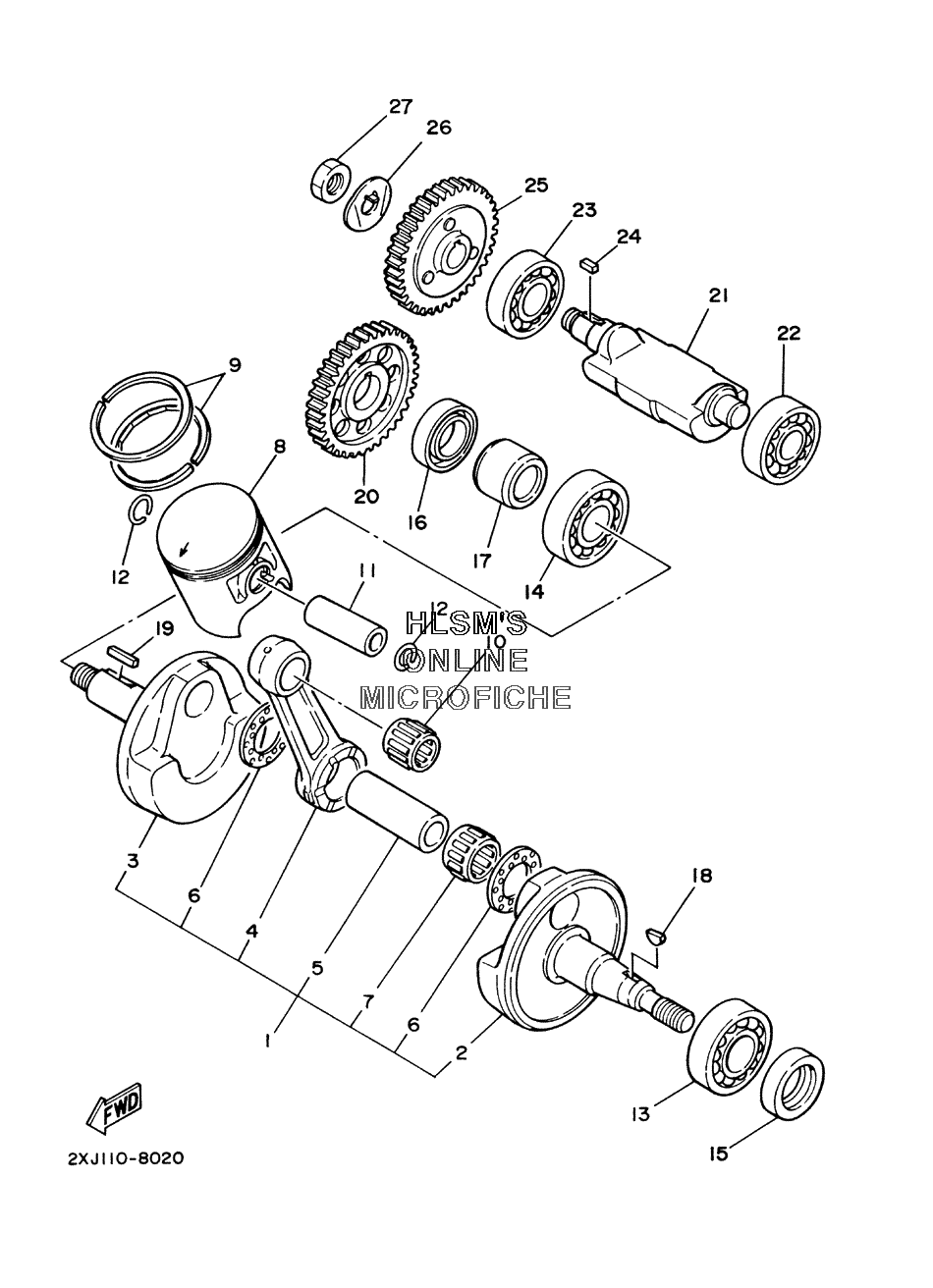 27
26
25
23
24
21
22
9
8
20
16
17
14
12
11
12
10
HLSM'S
ONLINE
MICROFICHE
19
3
6
4
5
1
7
6
2
18
13
15
FWD
2XJ110-8020