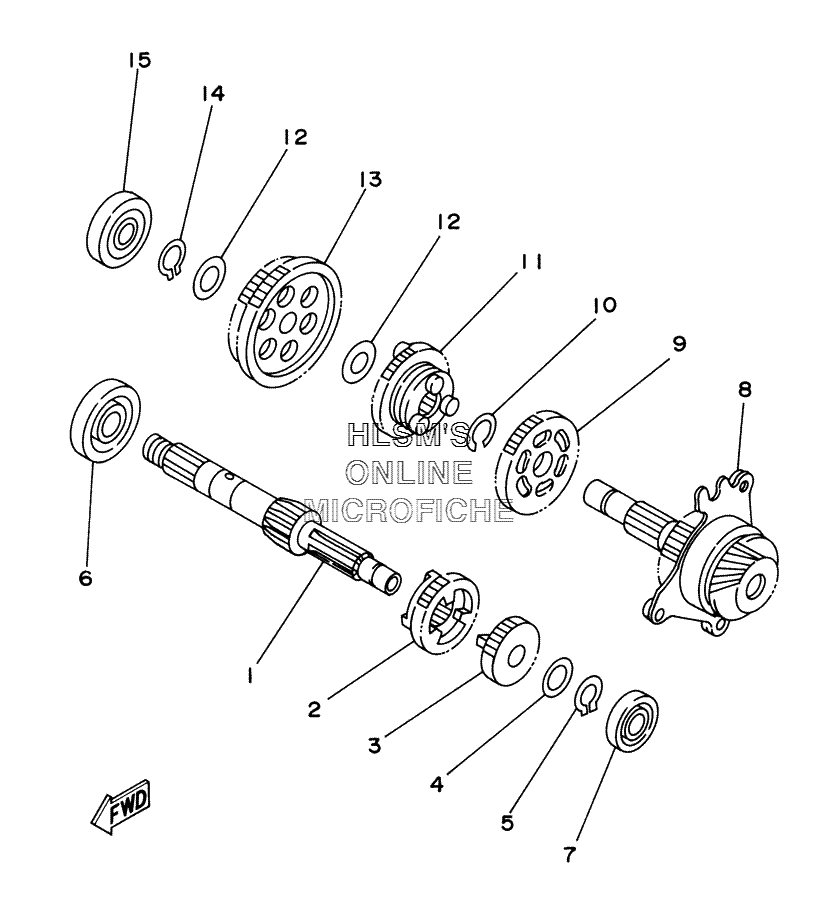 15
14
12
13
12
11
10
9
8
HLSM'S
ONLINE
MICROFICHE
6
1
2
3
4
5
7
FWD