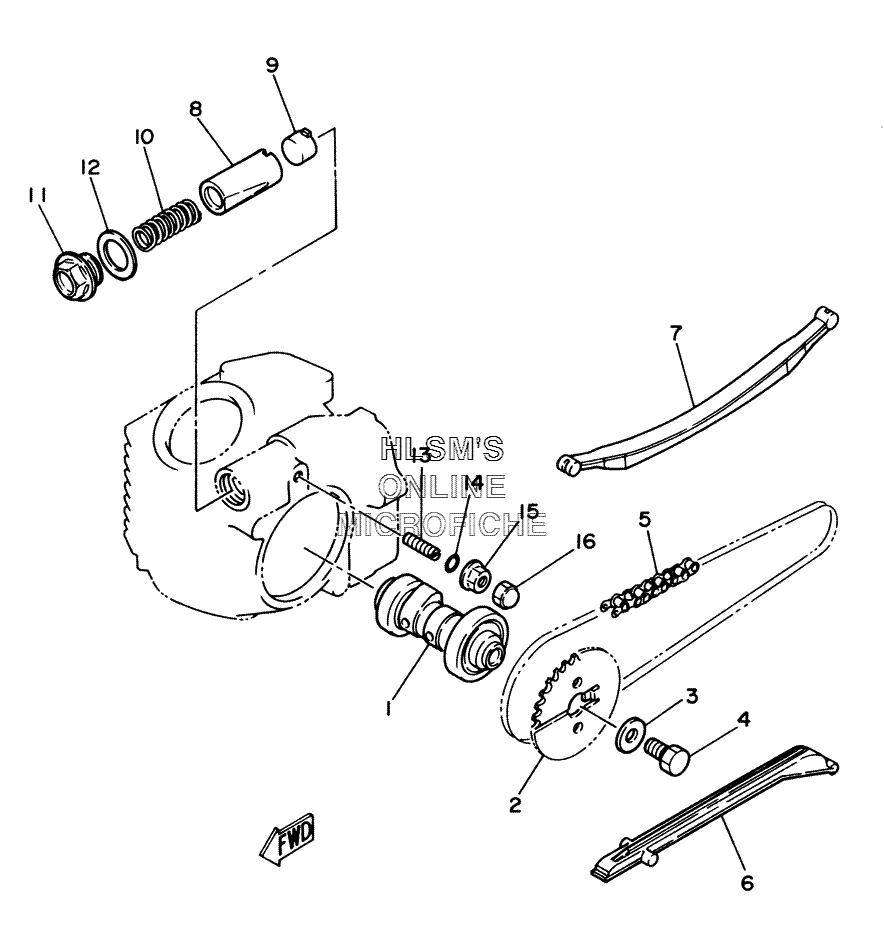 9
8
10
12
11
7
HLSM'S
ONLINE
MICROFICHE
13
14
15
16
5
1
3
4
2
FWD
6