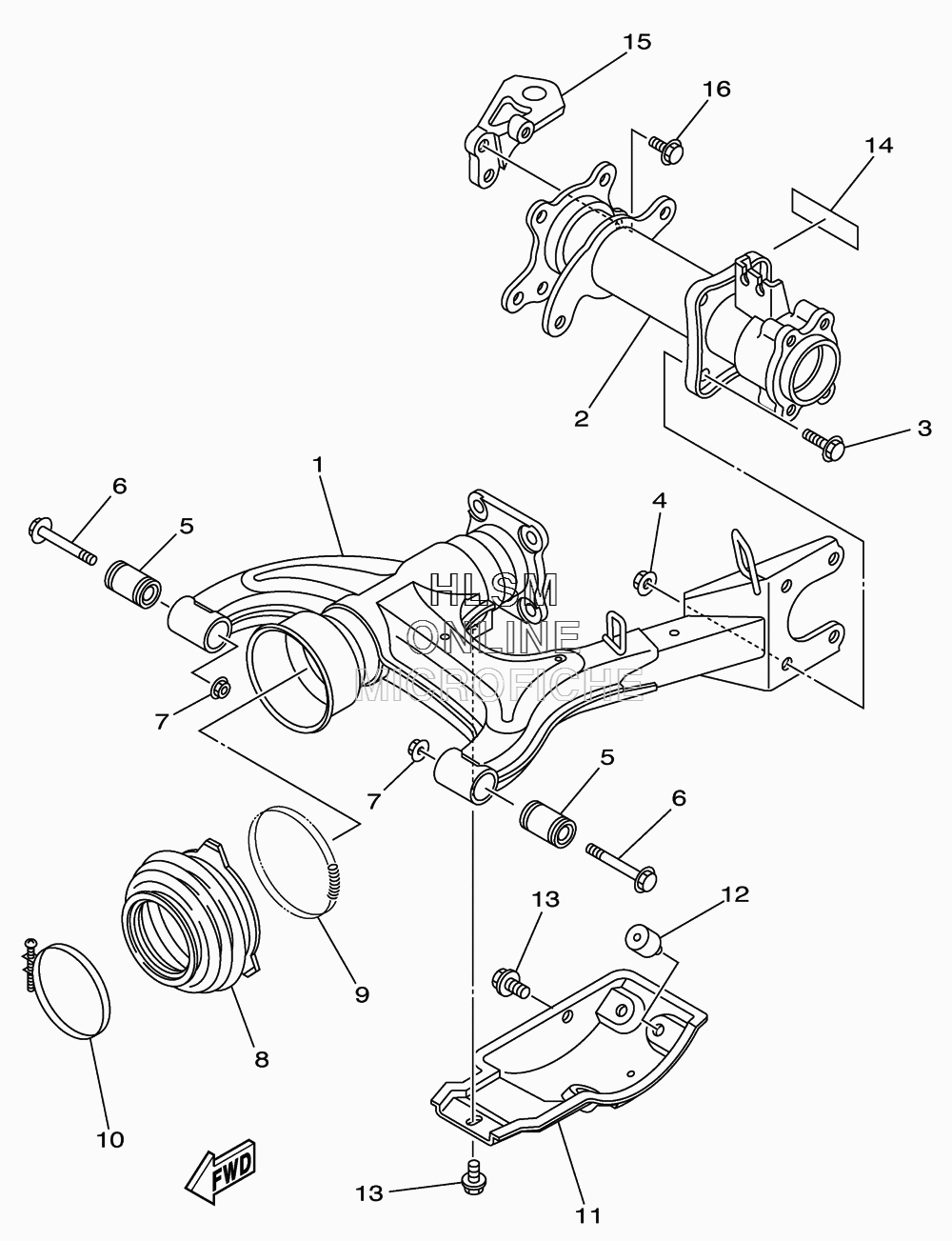 15
16
14
2
3
1
6
5
4
HLSM
ONLINE
MICROFICHE
7
7
5
6
13
12
9
8
10
FWD
13
11