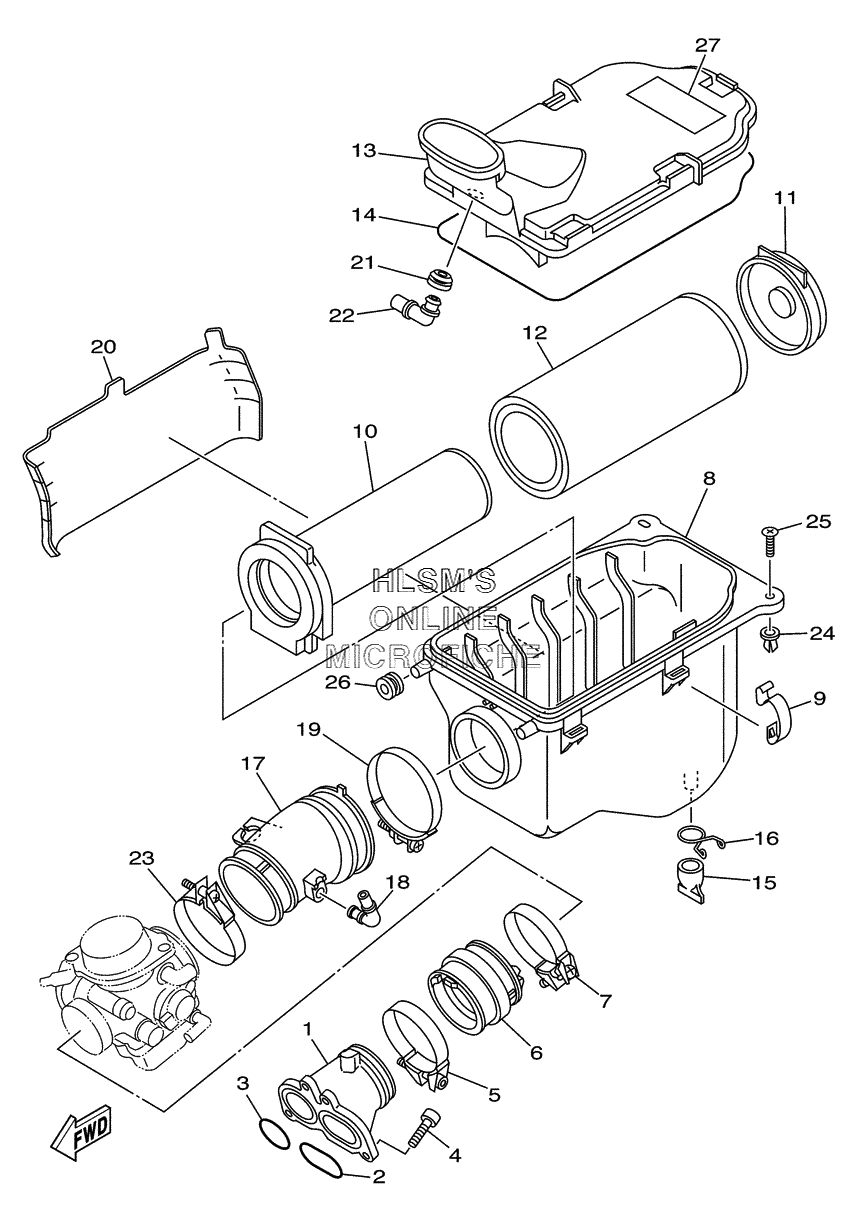 27
13
14
11
21
22
12
20
10
8
25
HLSM'S
ONLINE
MICROFICHE
24
26
9
19
17
16
15
23
18
7
6
1
5
3
4
2
FWD