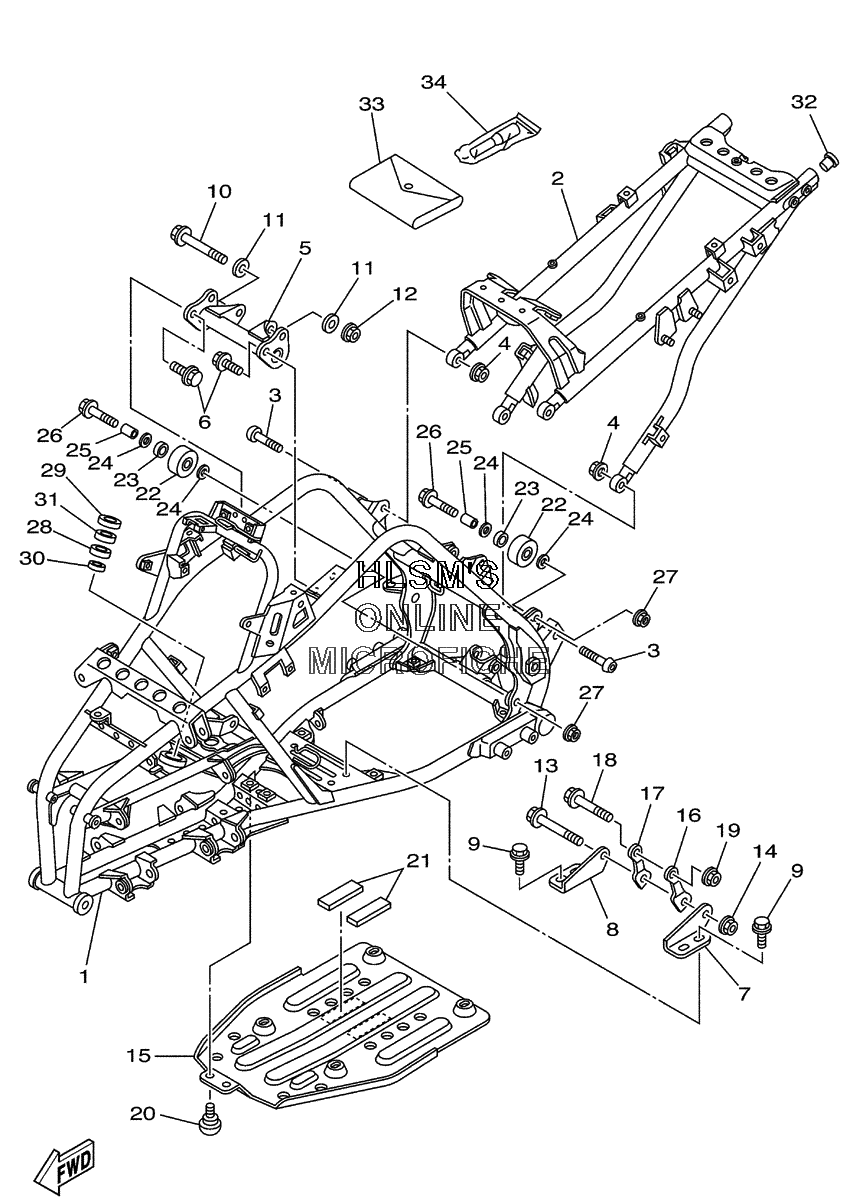 34
33
32
2
10
11
5
11
12
4
6
3
26
25
24
23
22
24
29
31
28
30
26
25
24
23
22
24
4
HLSM'S
ONLINE
MICROFICHE
27
3
27
13
18
17
16
19
14
9
9
8
7
21
1
15
20
FWD