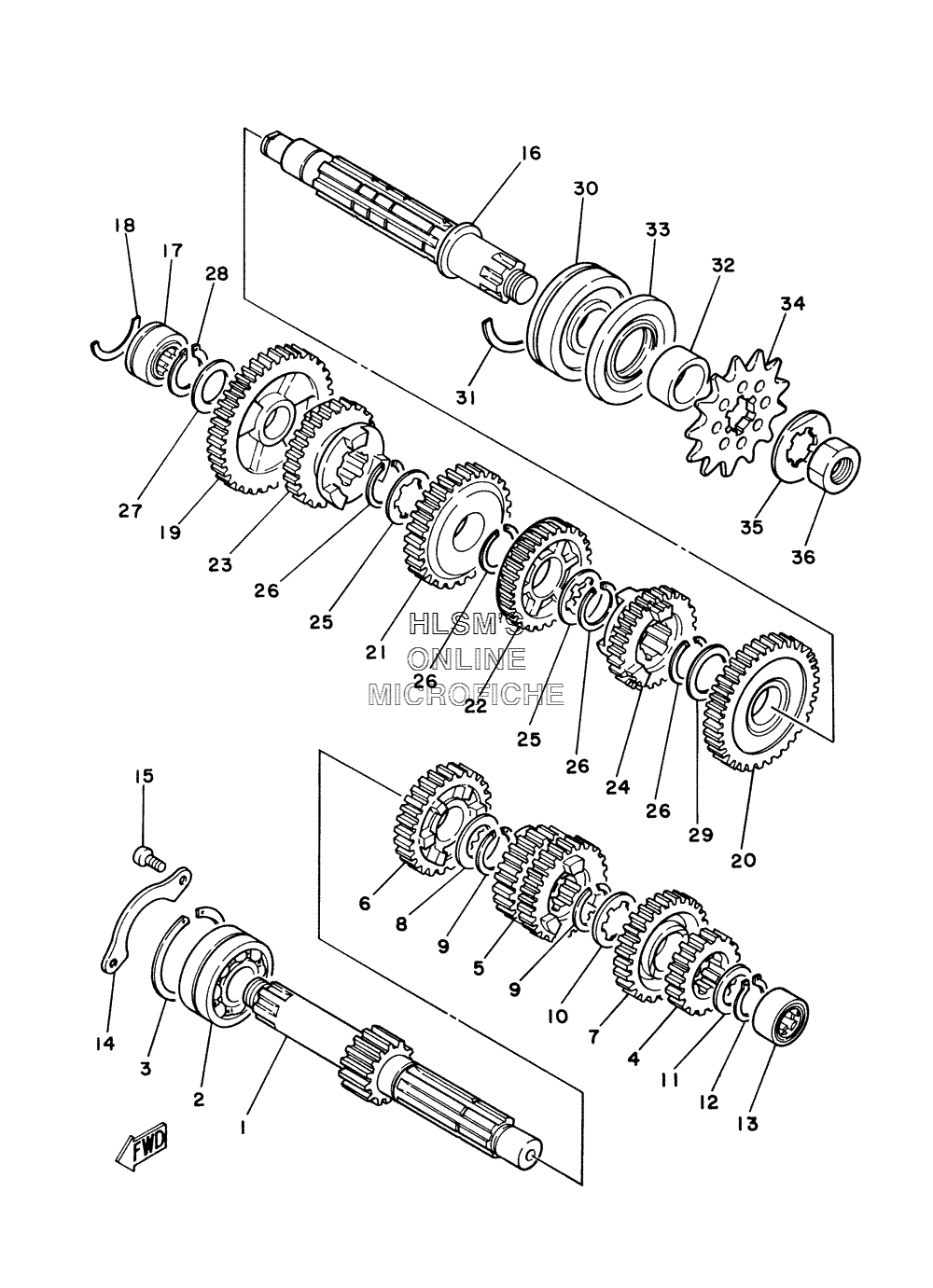 16
30
33
32
34
18
17
28
31
27
19
23
26
25
21
26
22
25
26
24
26
29
20
35
36
HLSM'S
ONLINE
MICROFICHE
15
6
8
9
5
9
10
7
4
11
12
13
14
3
2
1
FWD