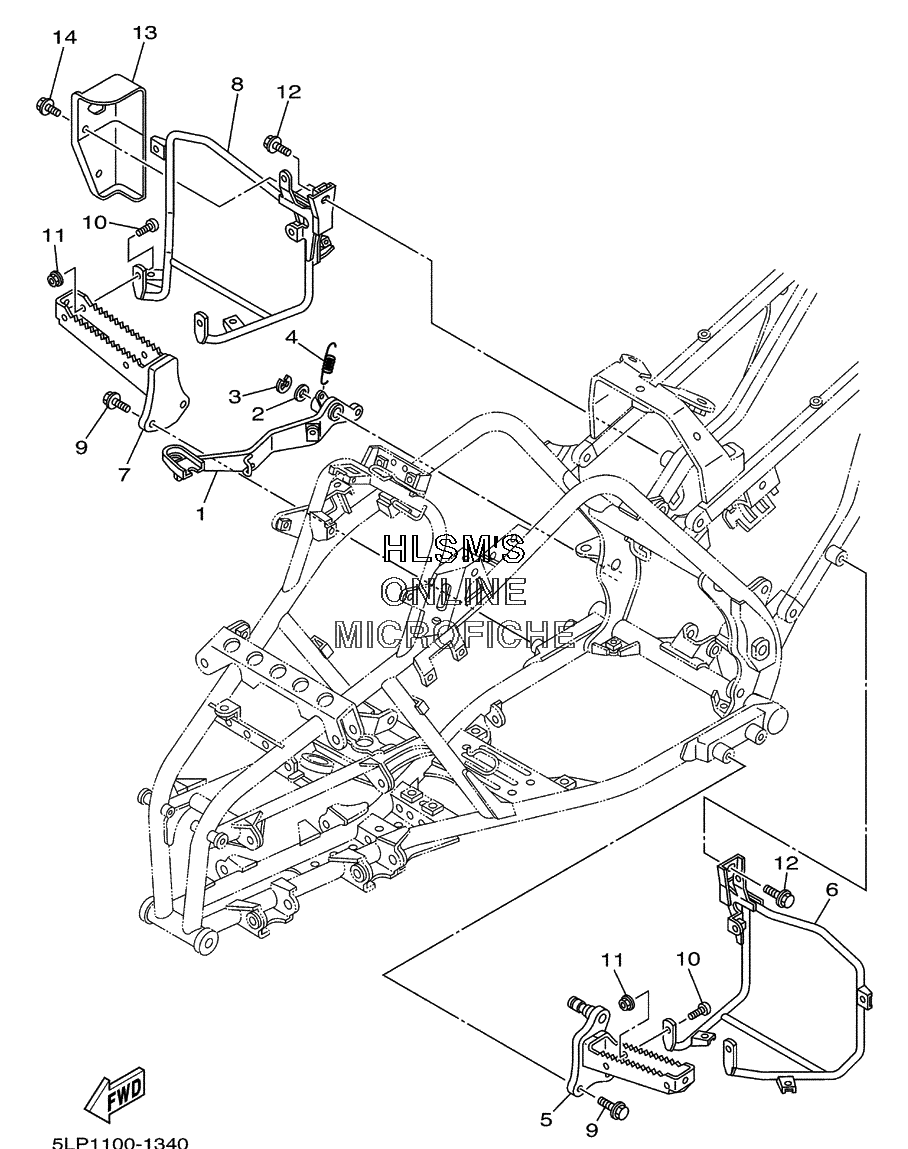 14
13
8
12
10
11
4
3
2
9
7
1
HLSM'S
ONLINE
MICROFICHE
12
6
11
10
5
9
FWD
5LP1100-1340