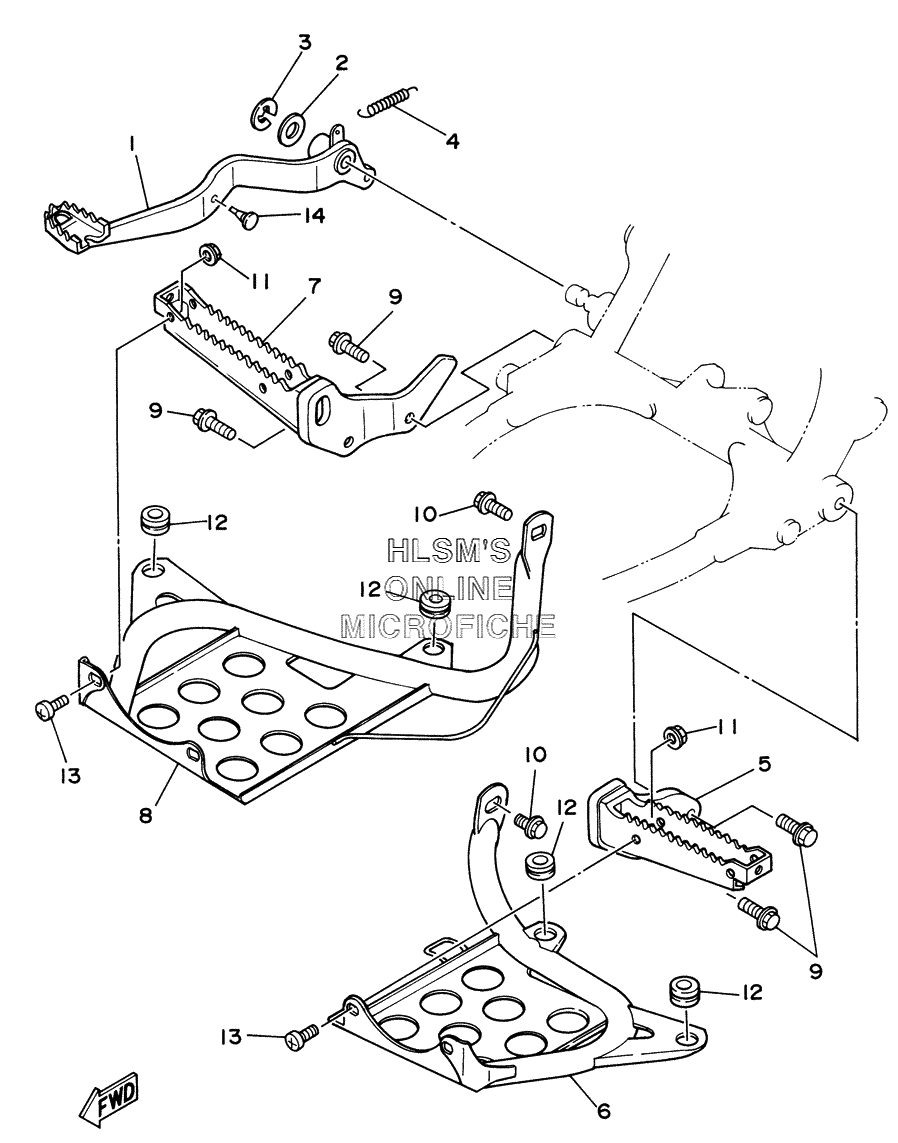 3
2
4
1
14
11
7
9
9
12
10
HLSM'S
ONLINE
MICROFICHE
12
13
8
11
5
10
12
9
12
13
6
FWD