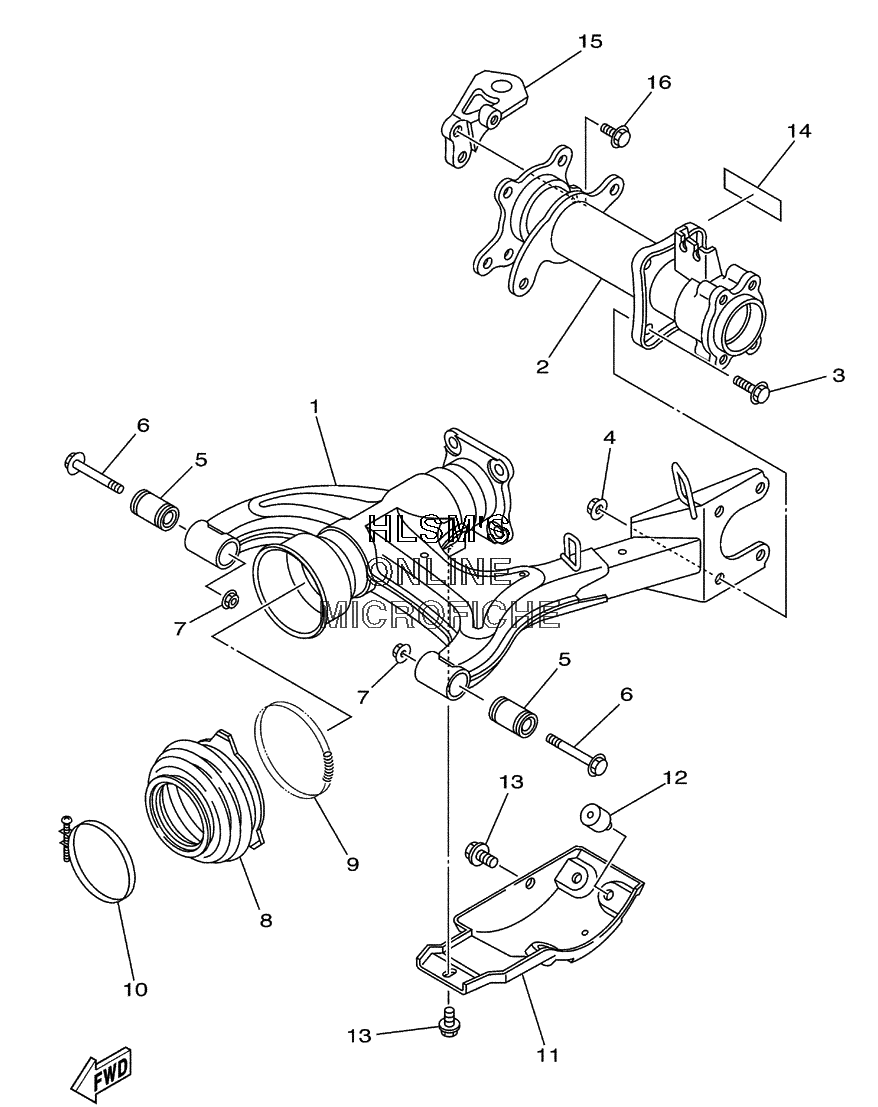 15
16
14
2
3
1
6
5
4
HLSM'S
ONLINE
MICROFICHE
7
7
5
6
13
12
9
8
10
13
11
FWD