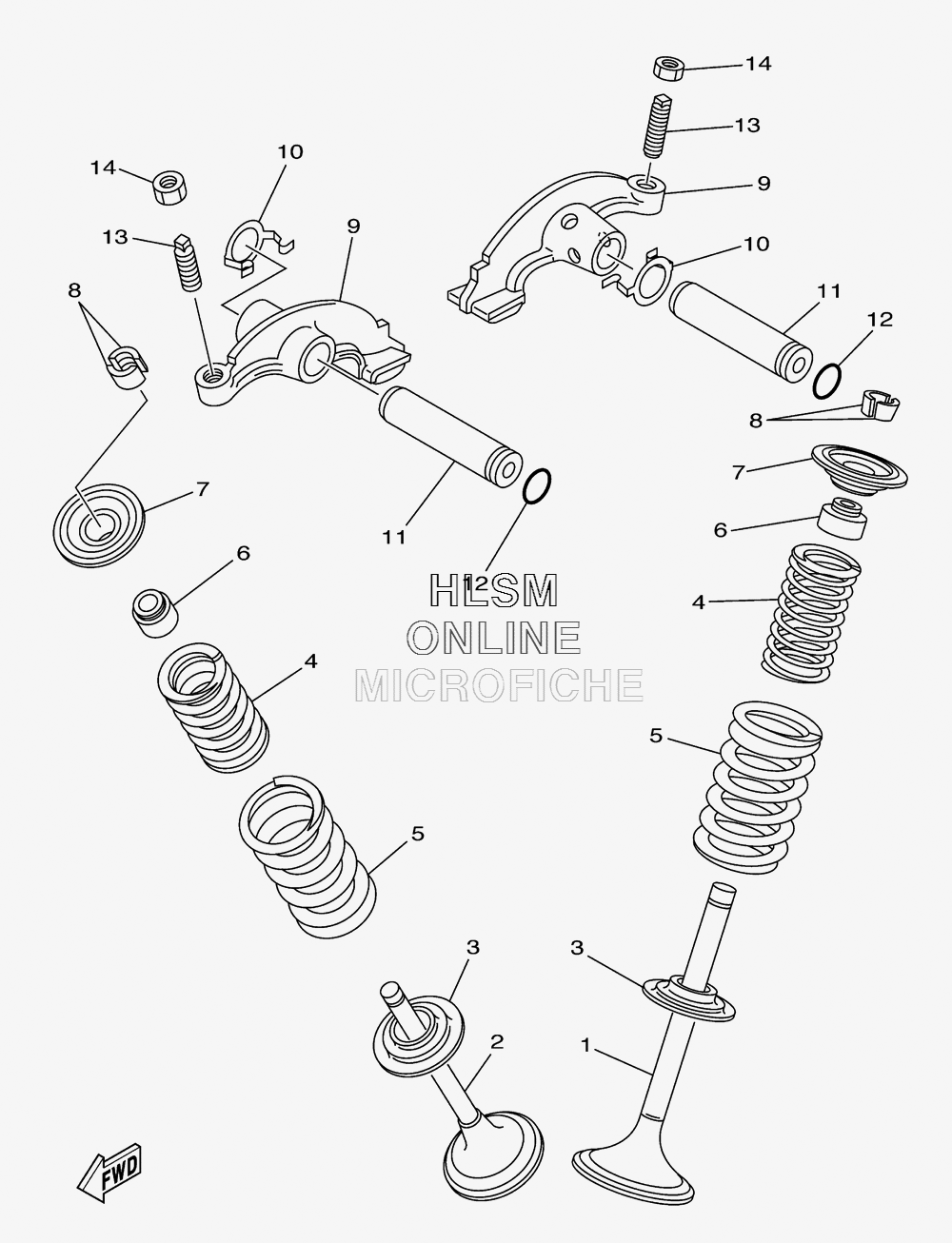 14
13
9
10
11
12
8
7
6
4
5
3
1
14
10
13
9
8
7
11
12
6
4
5
3
2
HLSM
ONLINE
MICROFICHE
FWD