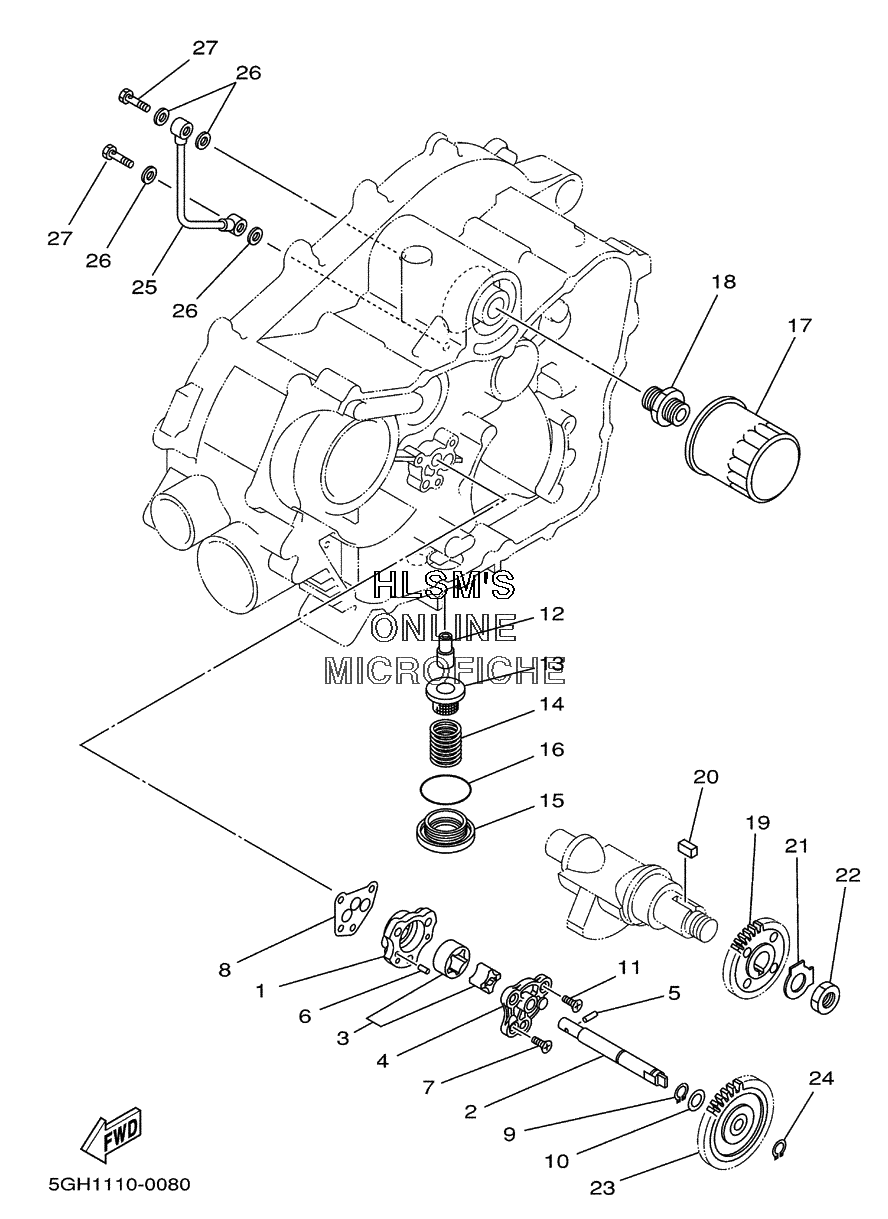 27
26
27
26
25
26
18
17
HLSM'S
ONLINE
MICROFICHE
12
13
14
16
15
20
19
21
22
8
1
6
3
4
11
5
7
2
9
10
23
24
FWD
5GH1110-0080