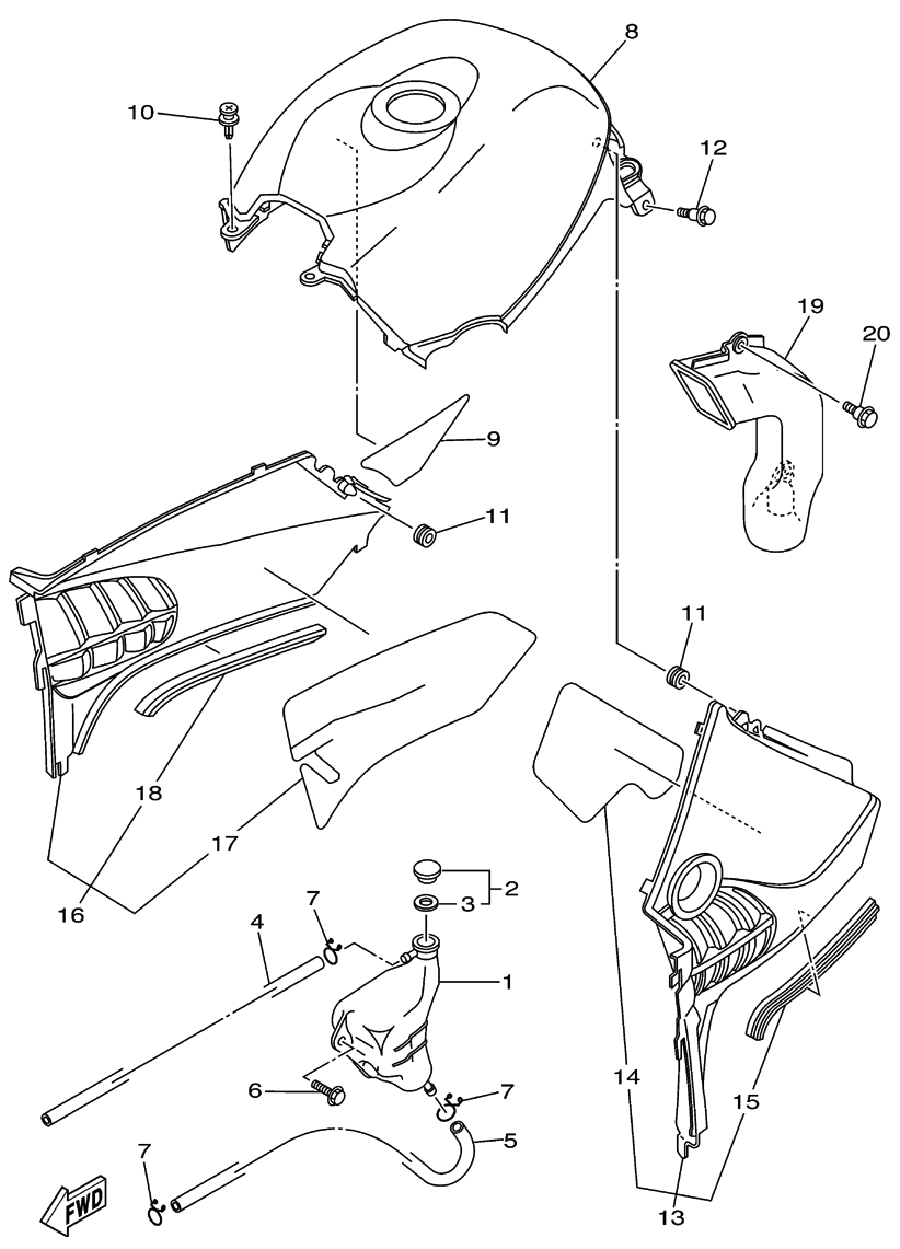 8
10
12
19
20
9
11
11
18
17
16
2
3
7
4
1
6
7
5
7
14
15
13
FWD