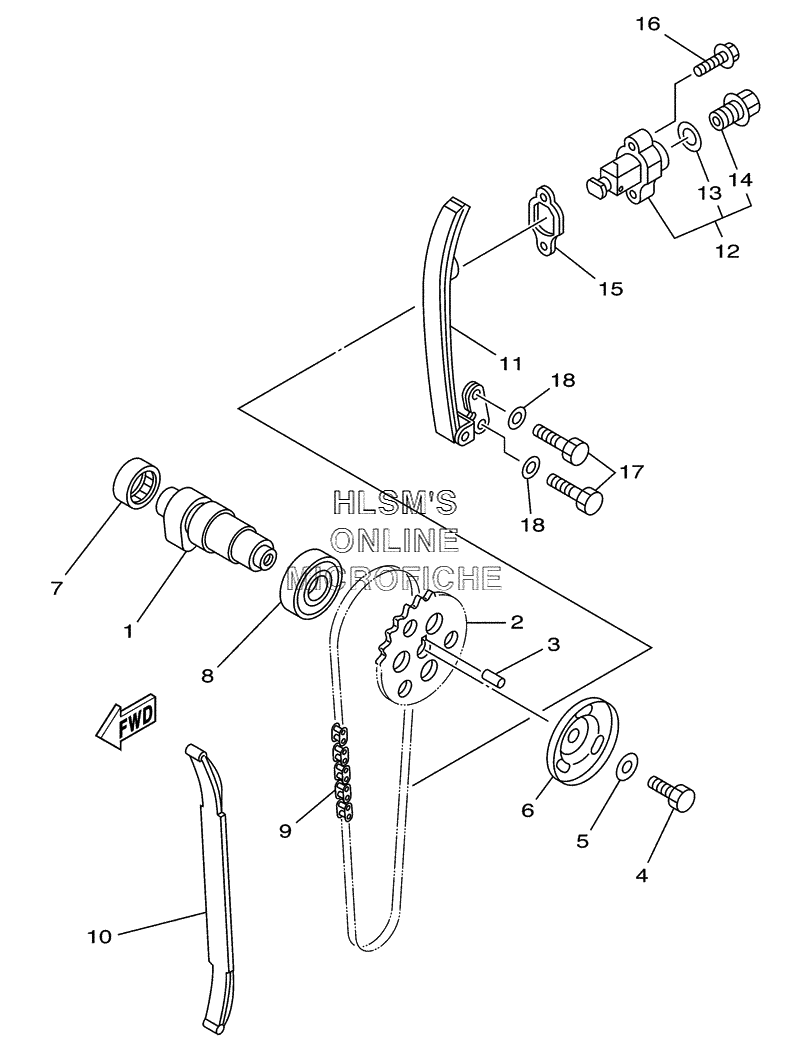 16
13
14
12
15
11
18
17
18
HLSM'S
ONLINE
MICROFICHE
7
1
8
2
3
FWD
6
5
4
9
10