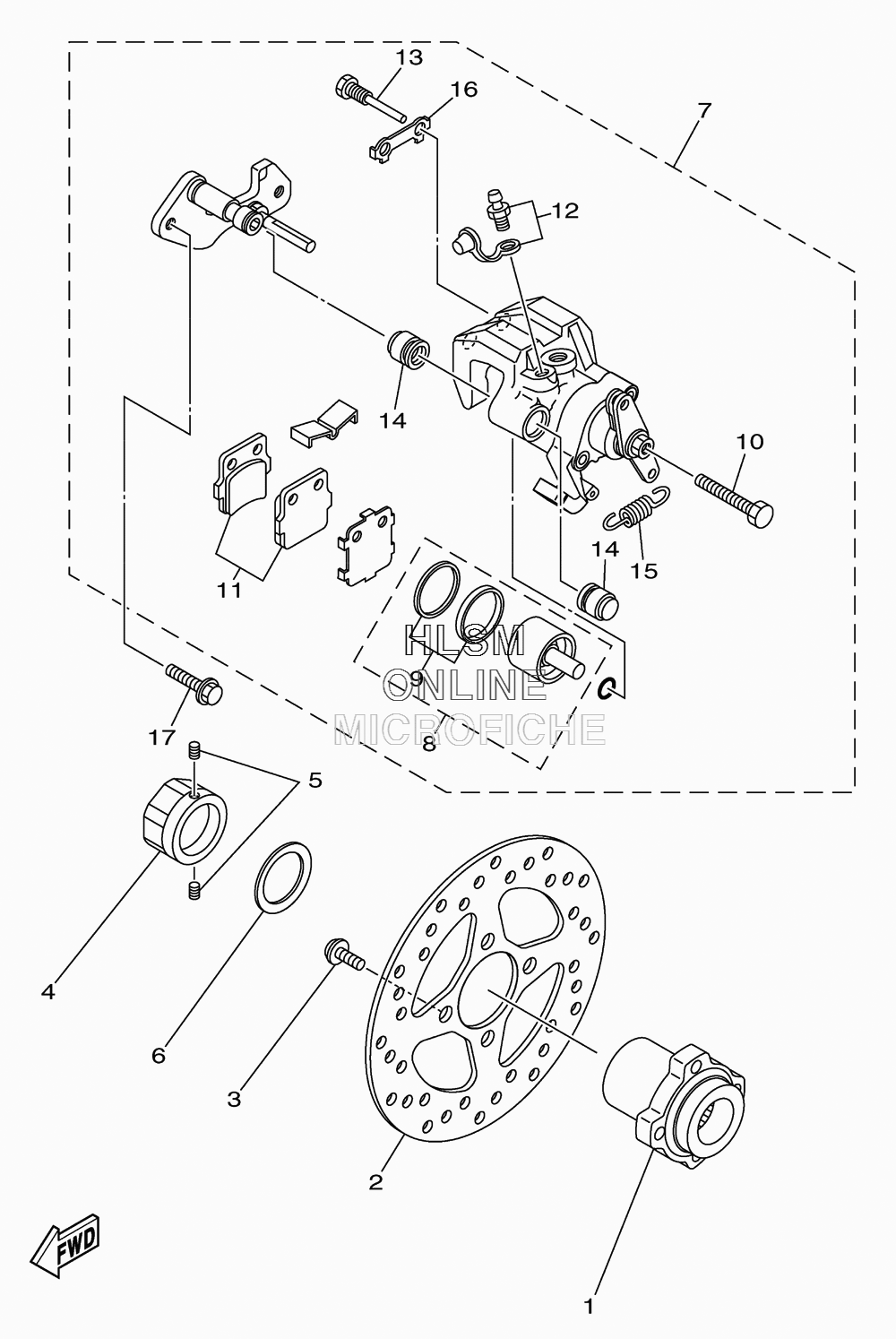 13
16
7
12
14
10
14
15
11
HLSM
ONLINE
MICROFICHE
9
8
17
5
4
6
3
2
1
FWD