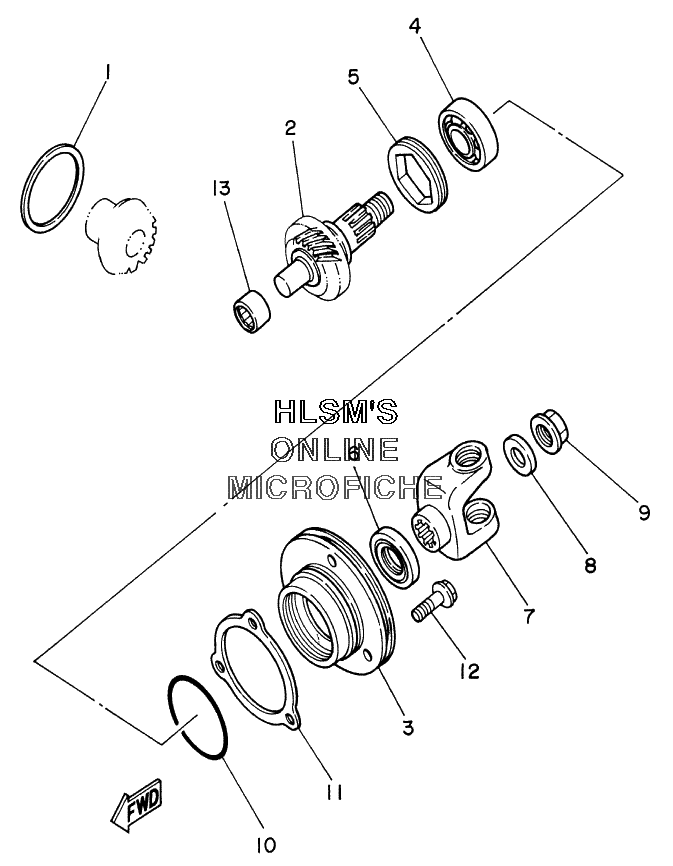 1
4
5
2
13
HLSM'S
ONLINE
MICROFICHE
6
9
8
7
12
3
11
10
FWD