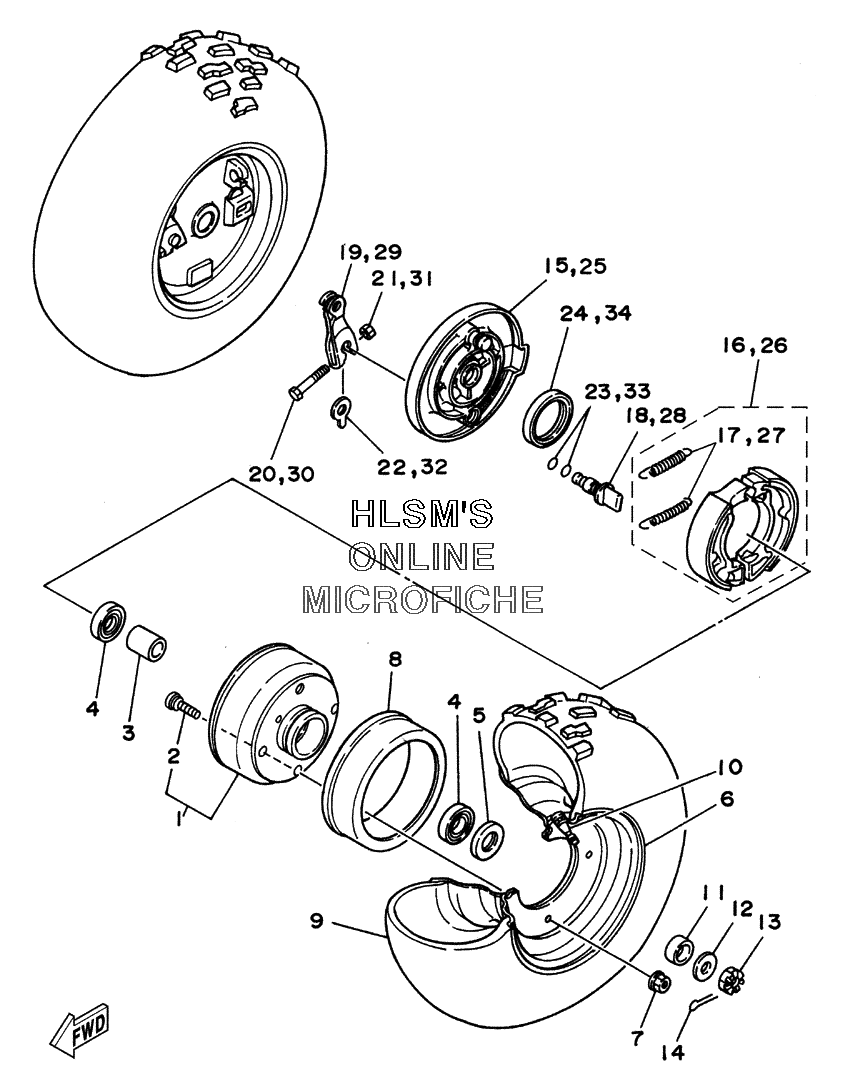 19,29
21,31
15,25
24,34
16,26
23,33
18,28
17,27
20,30
22,32

HLSM'S
ONLINE
MICROFICHE

4
3
2
1
8
4
5
10
6
9
11
12
13
7
14
FWD