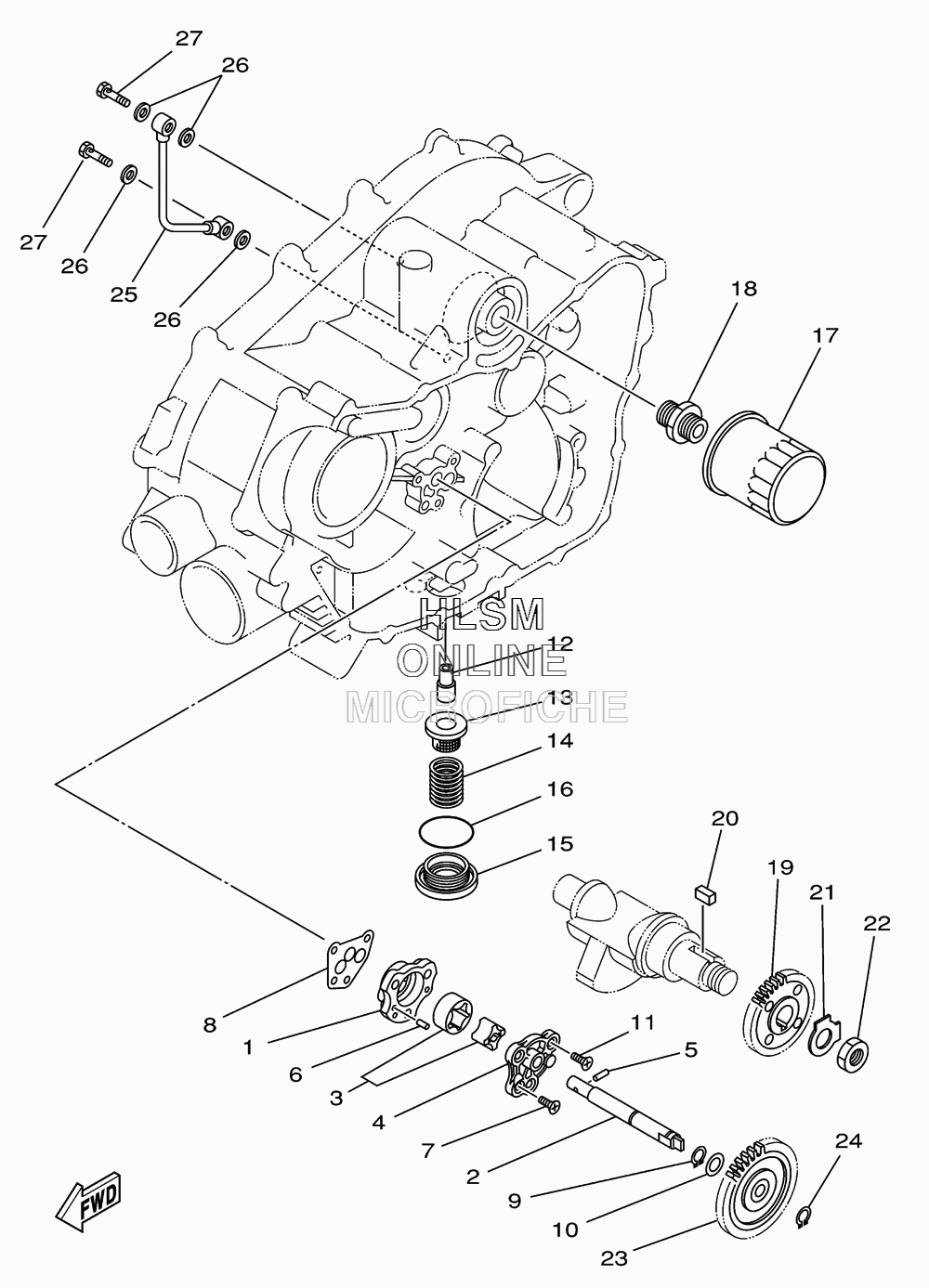 27
26
27
26
25
26
18
17
HLSM
ONLINE
MICROFICHE
12
13
14
16
15
20
19
21
22
8
1
6
3
4
11
5
7
2
9
10
23
24
FWD