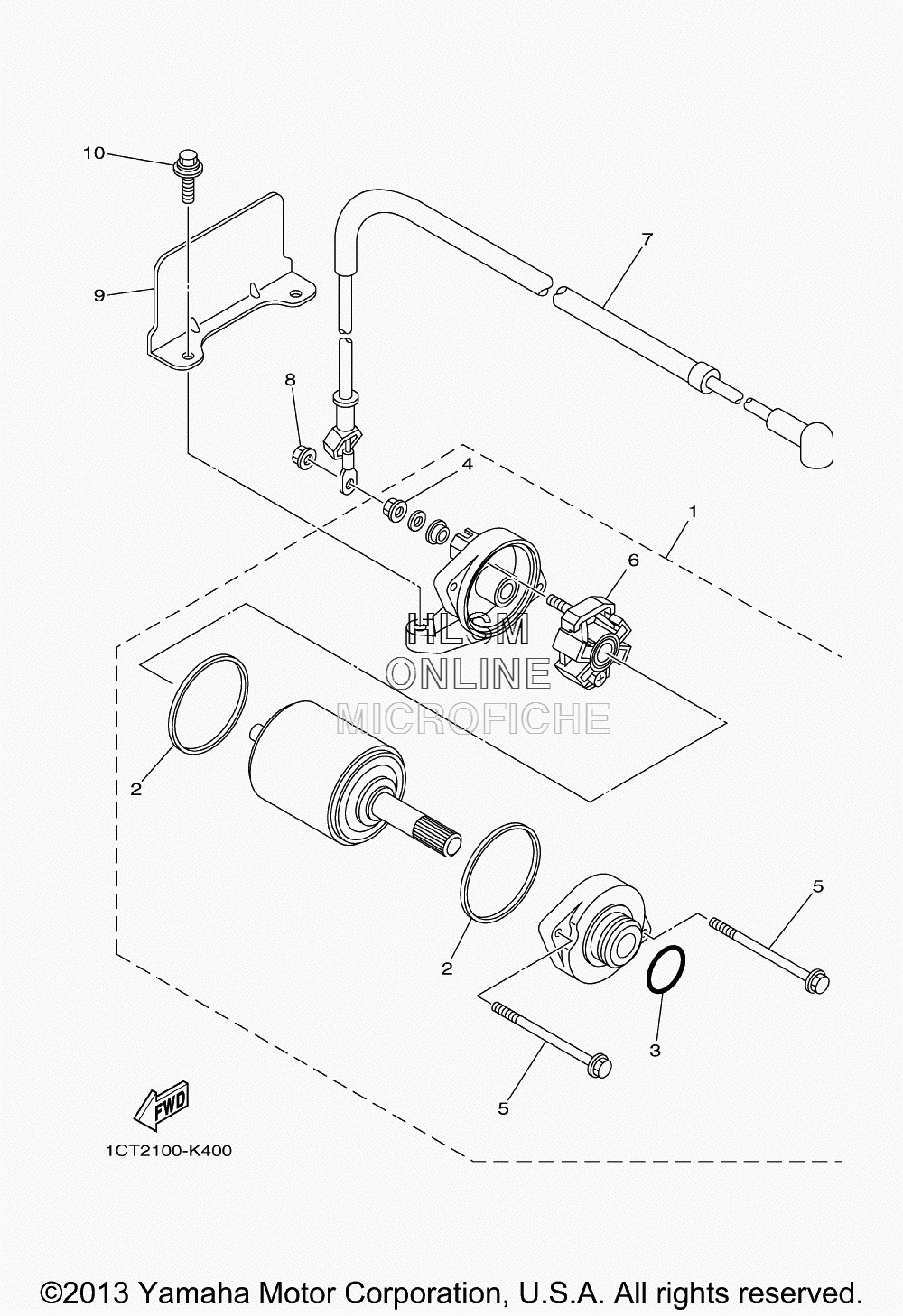 10
9
7
8
4
1
6
HLSM
ONLINE
MICROFICHE
2
2
5
3
5
FWD
1CT2100-K400
©2013 Yamaha Motor Corporation, U.S.A. All rights reserved.