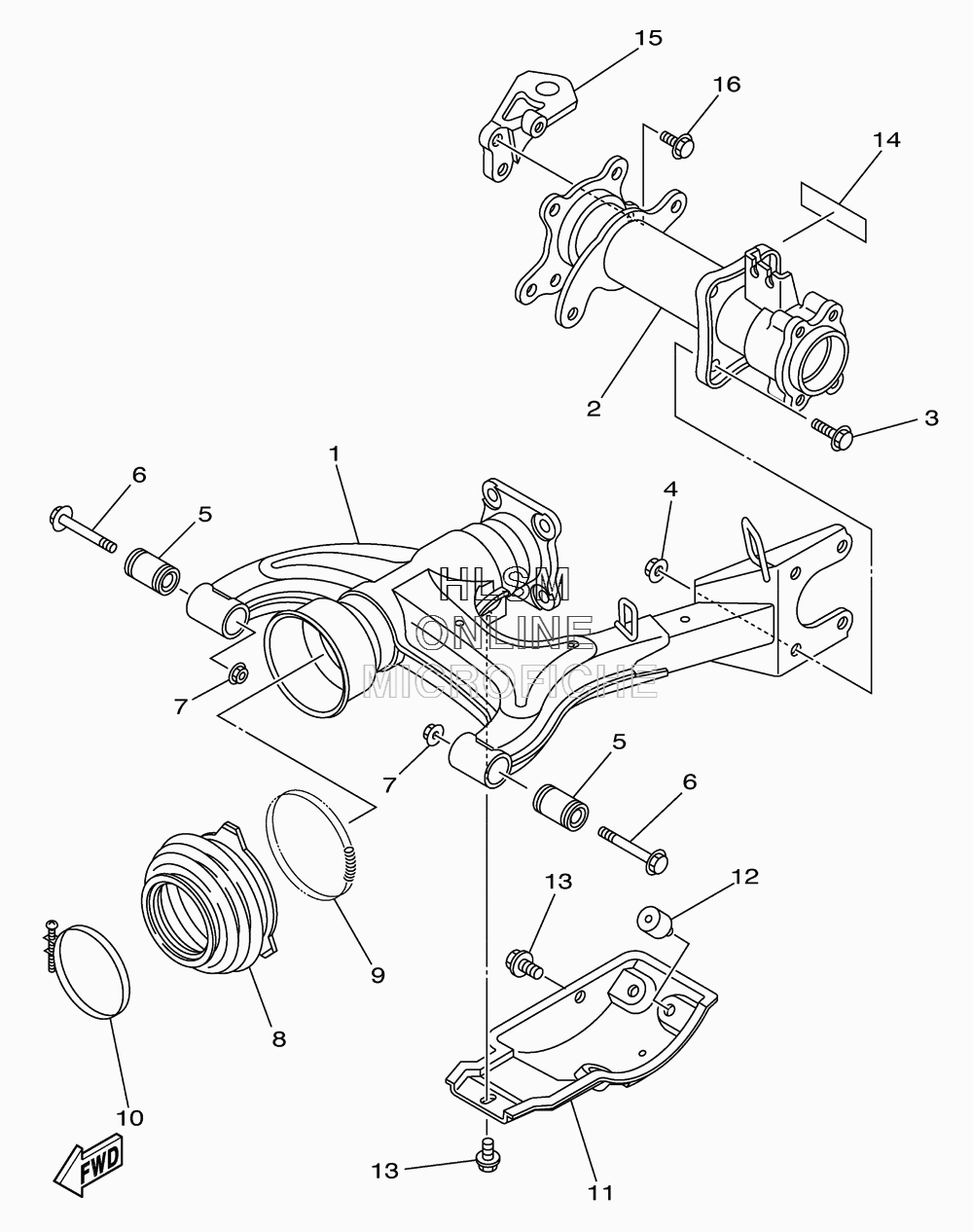 15
16
14
2
3
1
6
5
4
HLSM
ONLINE
MICROFICHE
7
7
5
6
13
12
9
8
10
FWD
13
11