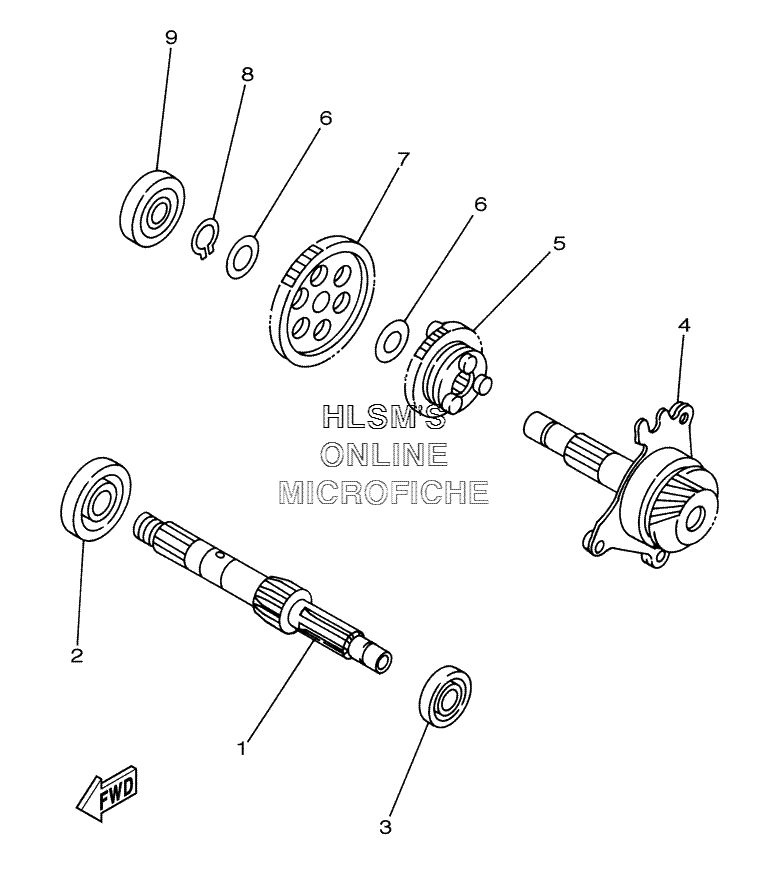 9
8
6
7
6
5
4
HLSM'S
ONLINE
MICROFICHE
2
1
3
FWD