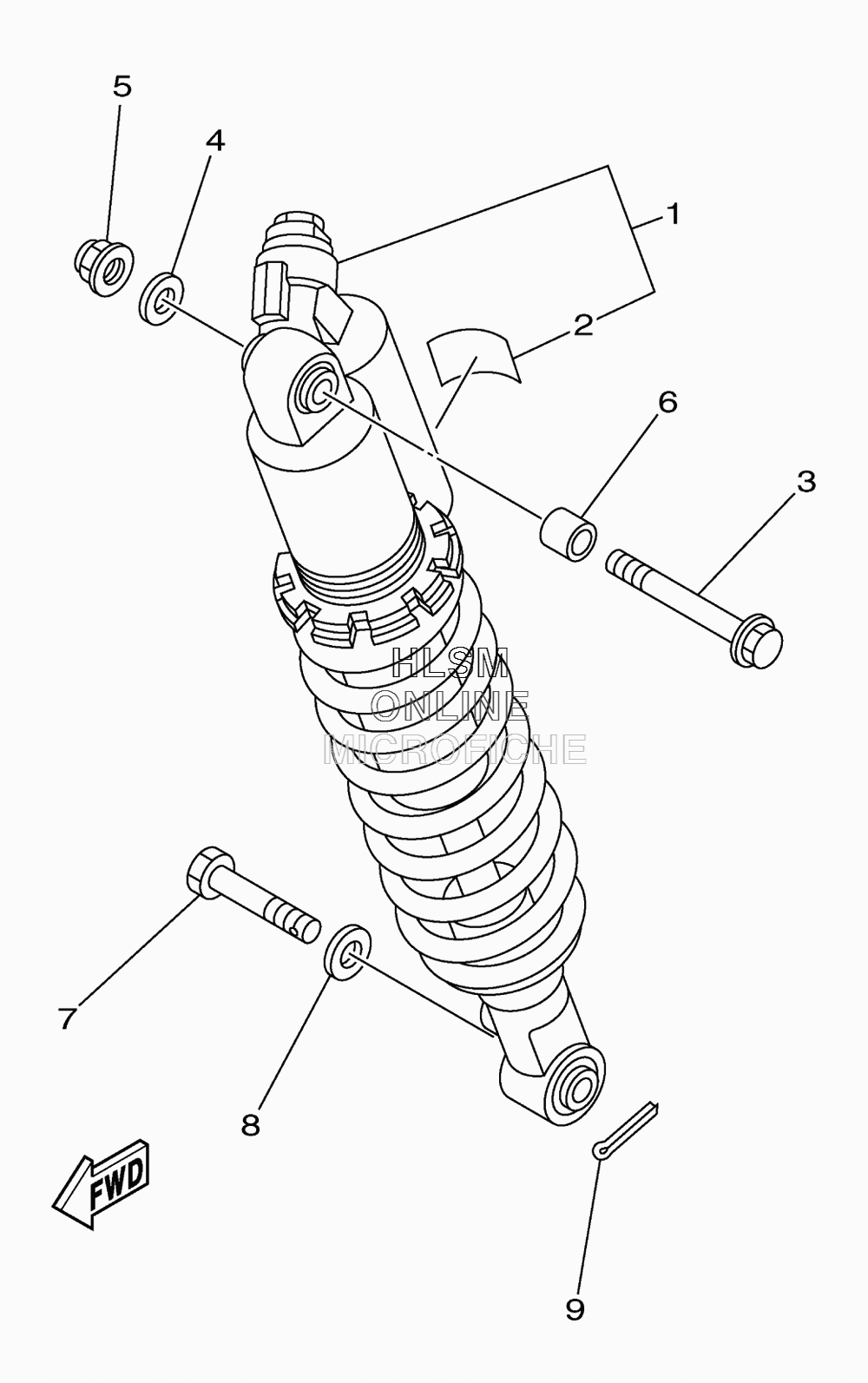 5
4
1
2
6
3
HLSM
ONLINE
MICROFICHE
7
8
FWD
9