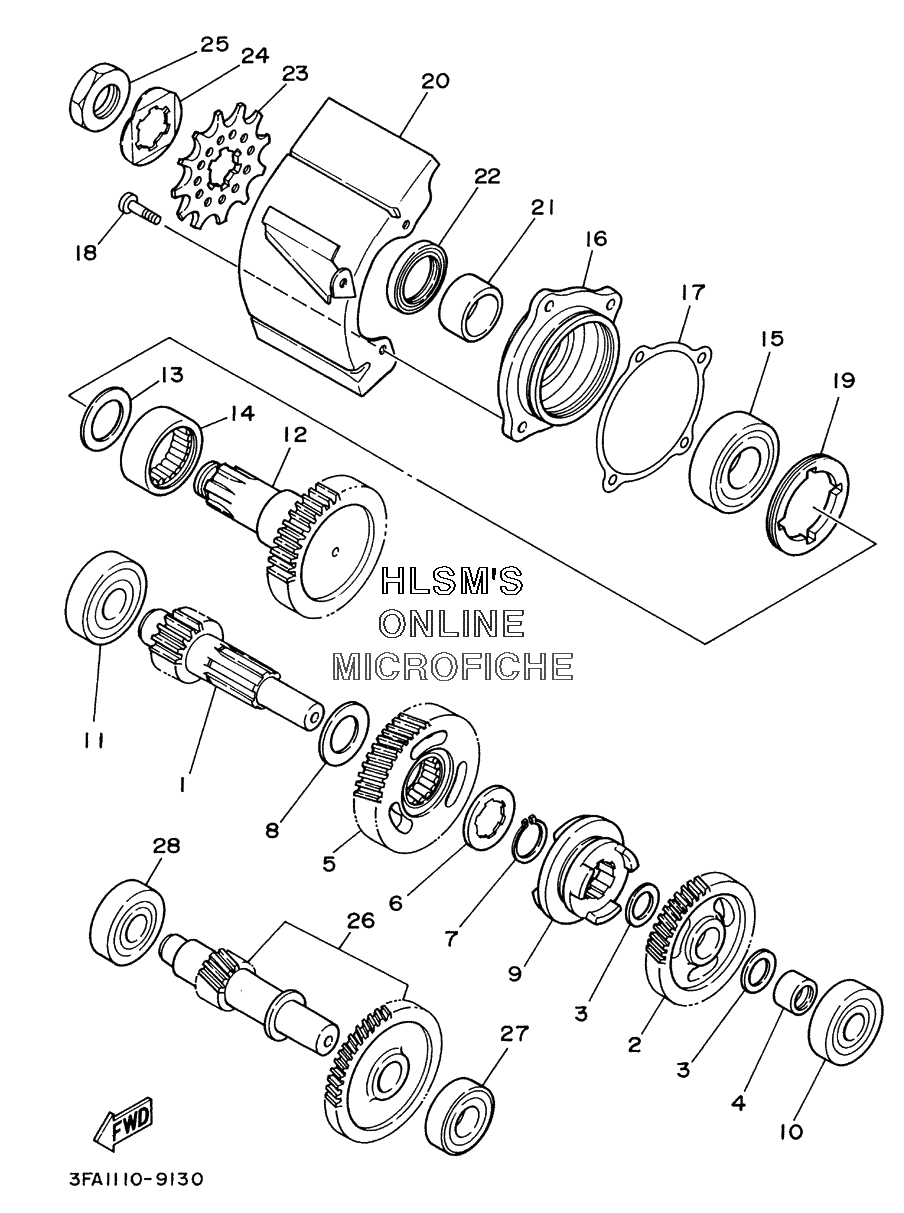 25
24
23
20
22
21
16
17
15
19
18
13
14
12
HLSM'S
ONLINE
MICROFICHE
11
1
8
5
6
7
9
3
2
3
4
10
28
26
27
FWD
3FA1110-9130