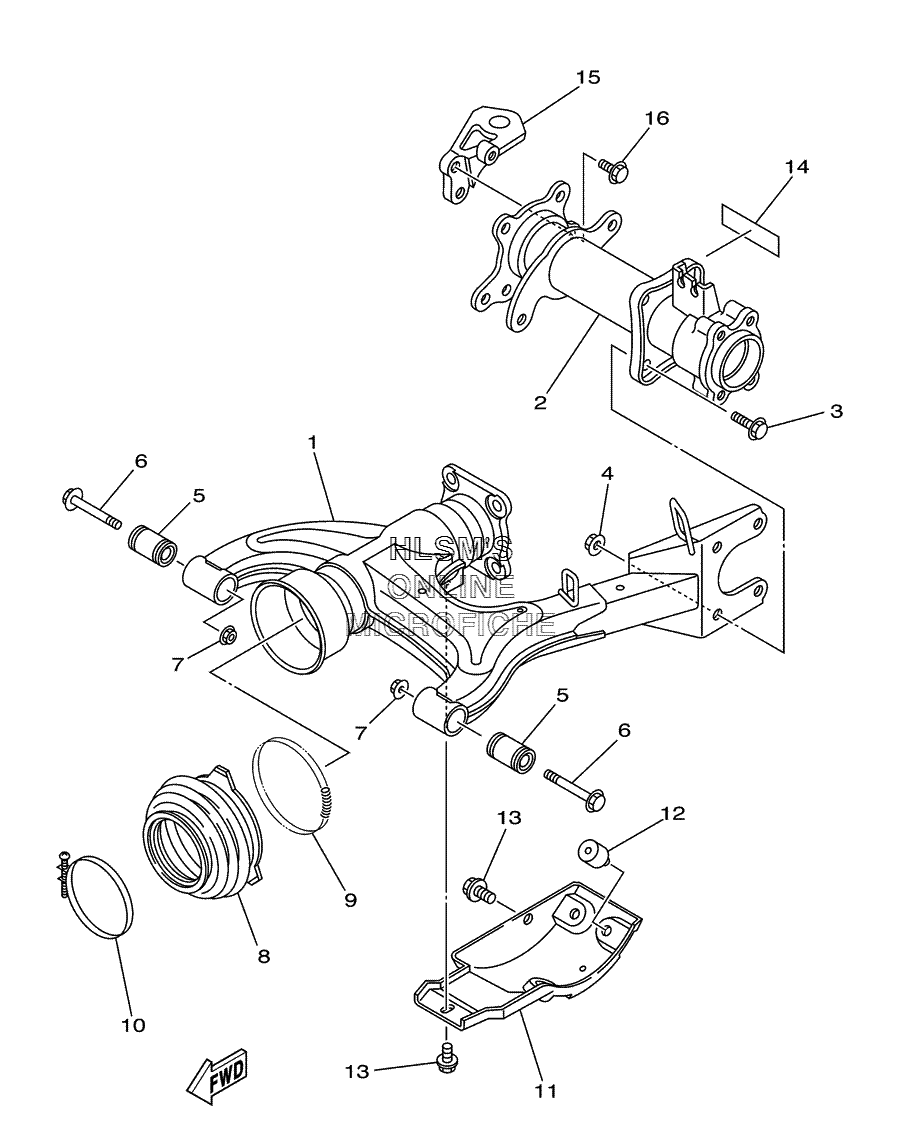 15
16
14
2
3
1
6
5
4
HLSM'S
ONLINE
MICROFICHE
7
7
5
6
13
12
9
8
10
FWD
13
11