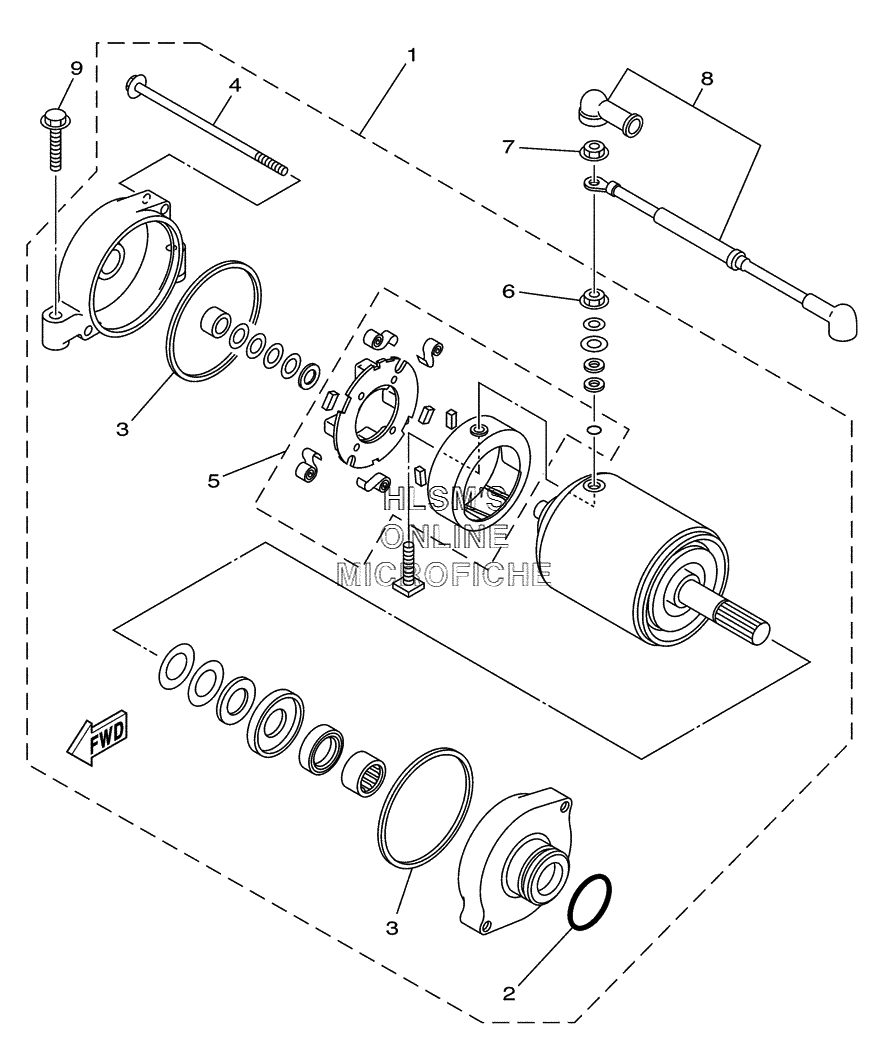 9
4
1
8
7
6
3
5
HLSM'S
ONLINE
MICROFICHE
FWD
3
2