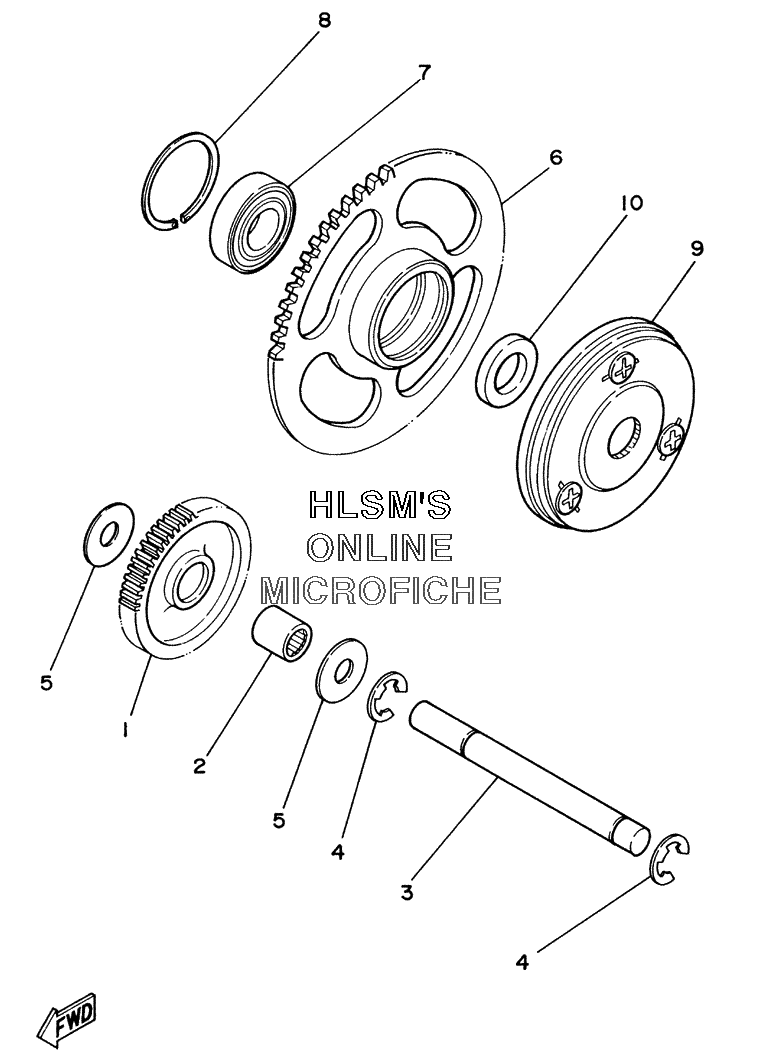 8
7
6
10
9
HLSM'S
ONLINE
MICROFICHE
5
1
2
5
4
3
4
FWD