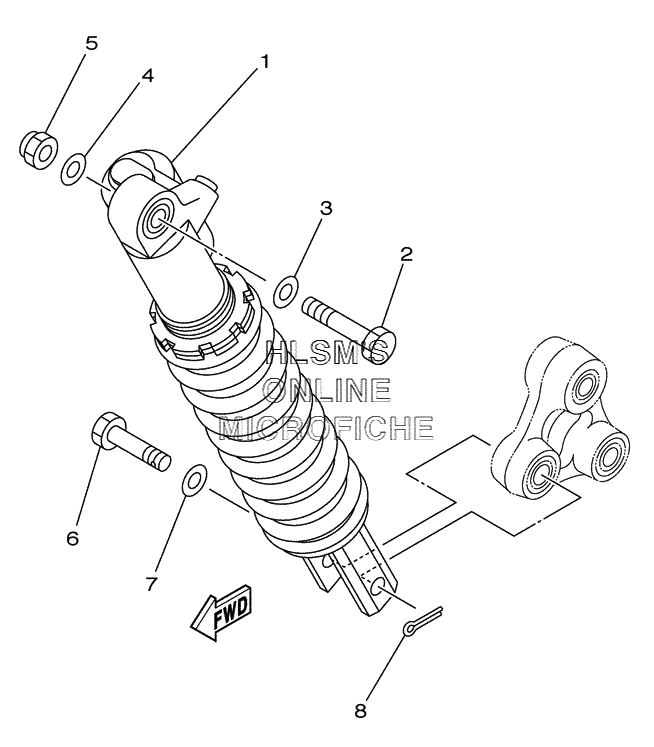 5
4
1
3
2
HLSM'S
ONLINE
MICROFICHE
6
7
FWD
8