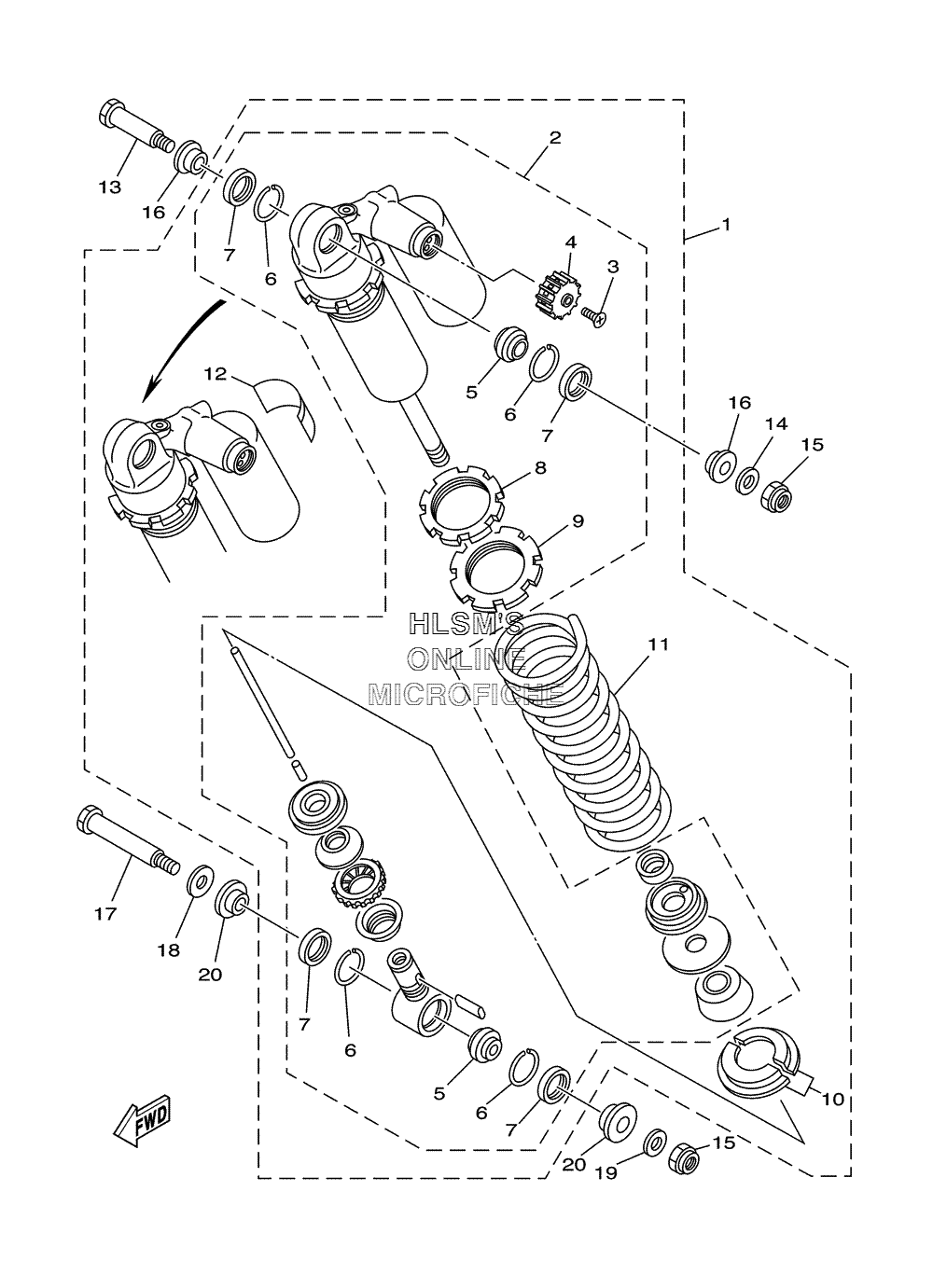 13
16
7
6
2
1
4
3
5
6
7
12
16
14
15
8
9
HLSM'S
ONLINE
MICROFICHE
11
17
18
20
7
6
5
6
7
10
20
19
15
FWD