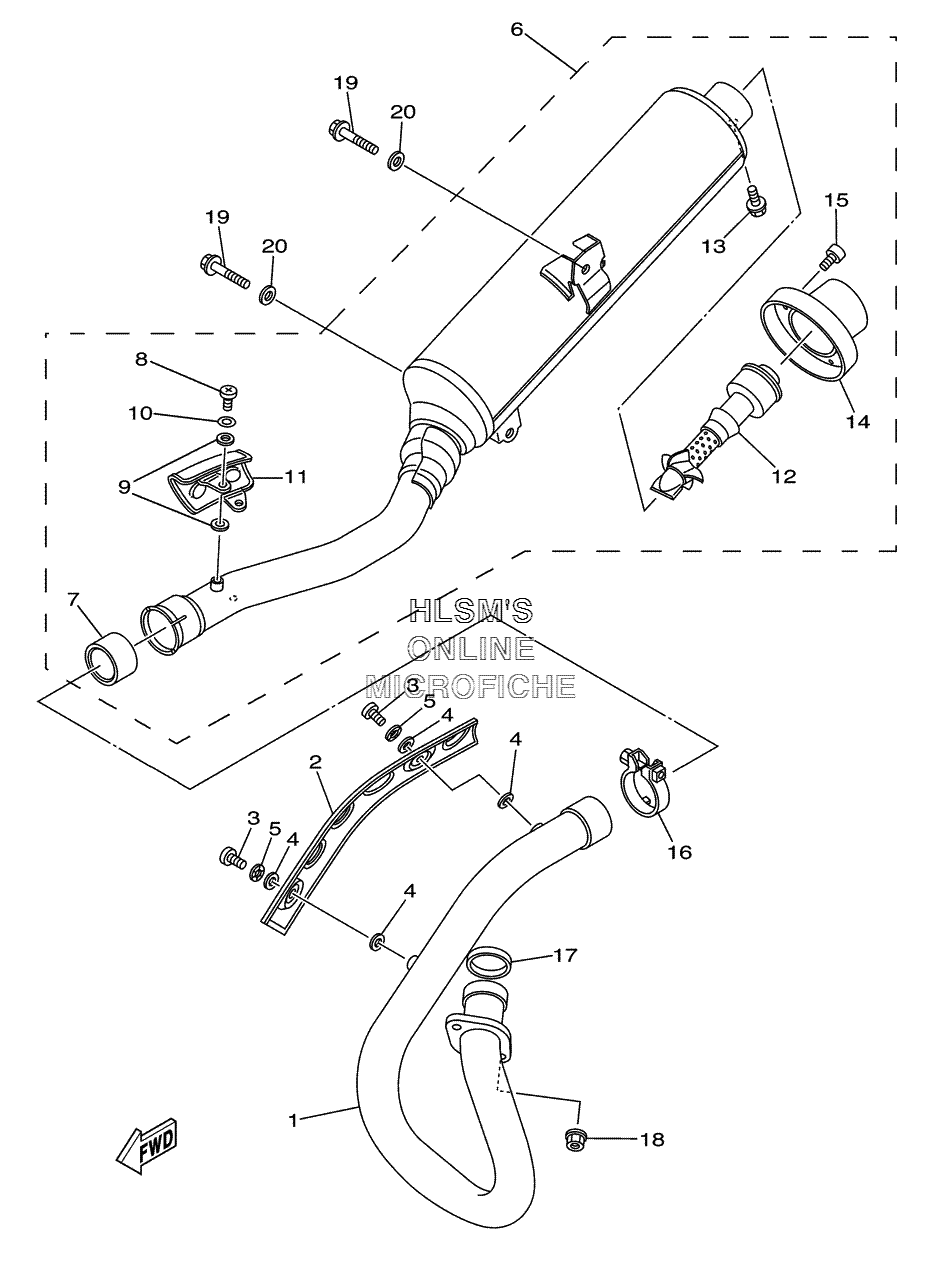 6

19

20

19

20

13

15

8

10

9

11

14

12

7

HLSM'S
ONLINE
MICROFICHE

3

5

4

4

2

3

5

4

16

4

17

1

18

FWD