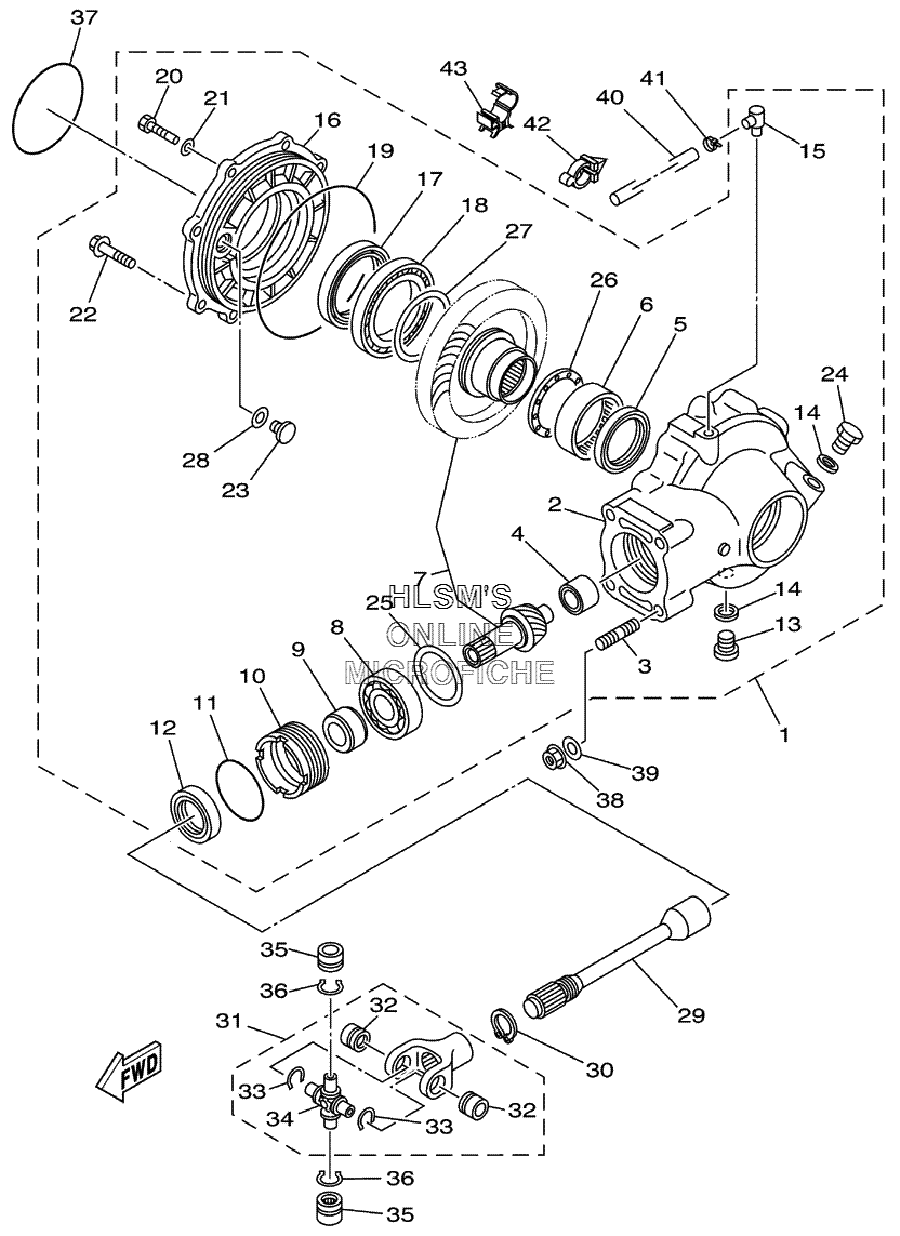 37
20
21
16
19
17
18
27
43
42
40
41
15
22
26
6
5
24
14
28
23
2
4
7
25
HLSM'S
ONLINE
MICROFICHE
14
13
3
8
9
10
11
12
1
39
38
35
36
32
31
29
30
FWD
33
34
33
32
36
35