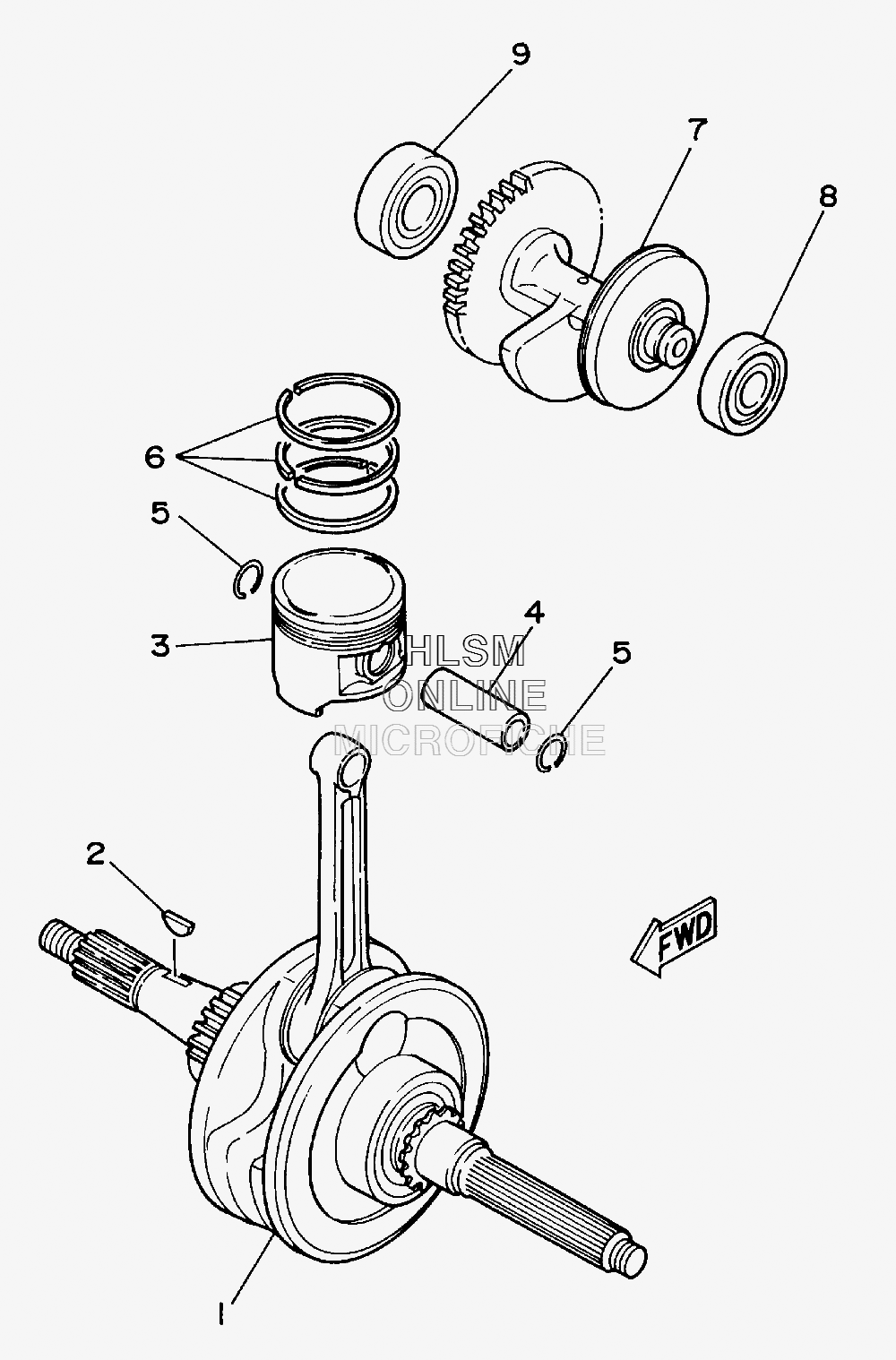 9
7
8
6
5
3
4
5
HLSM
ONLINE
MICROFICHE
2
FWD
1