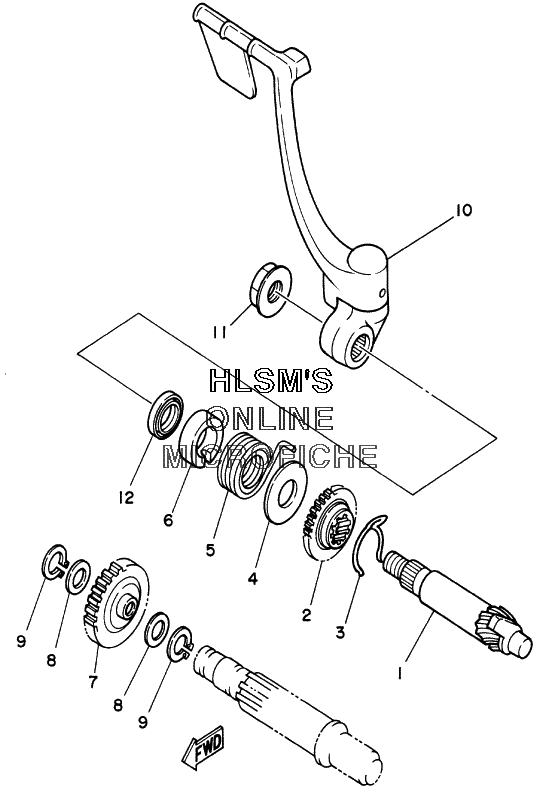 10

11

HLSM'S
ONLINE
MICROFICHE

12

6

5

4

2

3

1

9

8

7

8

9

FWD