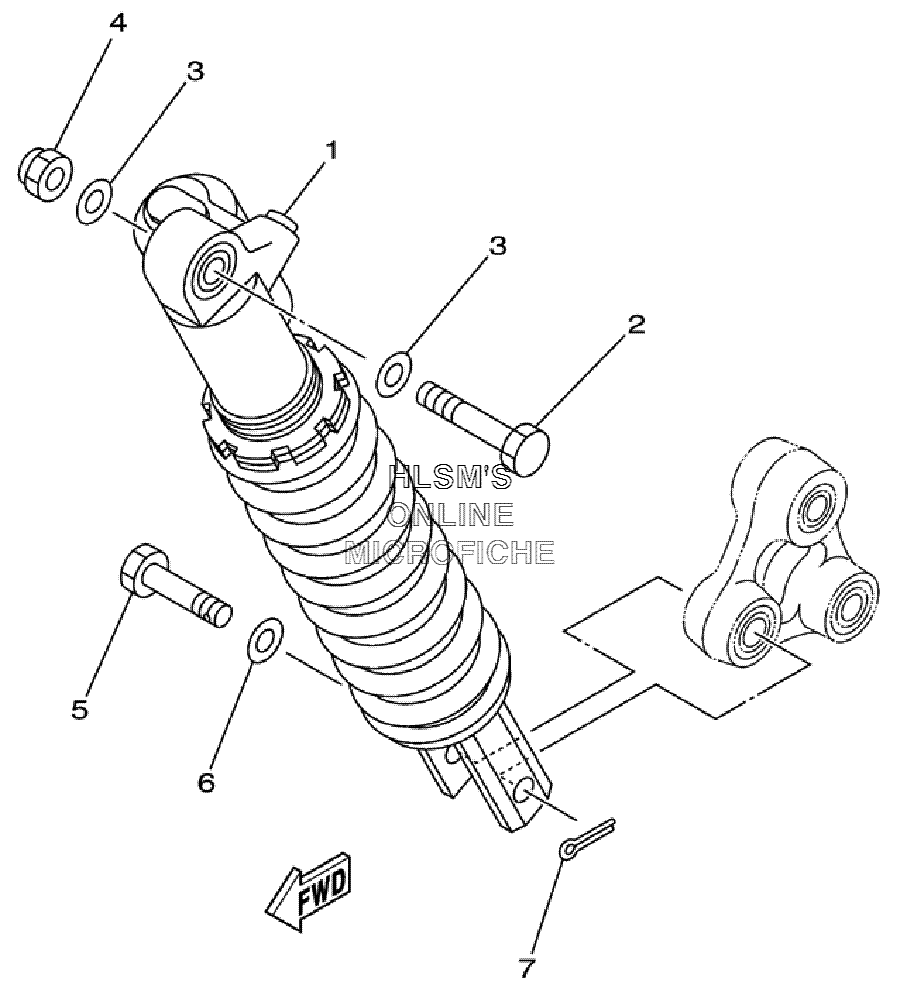 4
3
1
3
2
HLSM'S
ONLINE
MICROFICHE
5
6
FWD
7