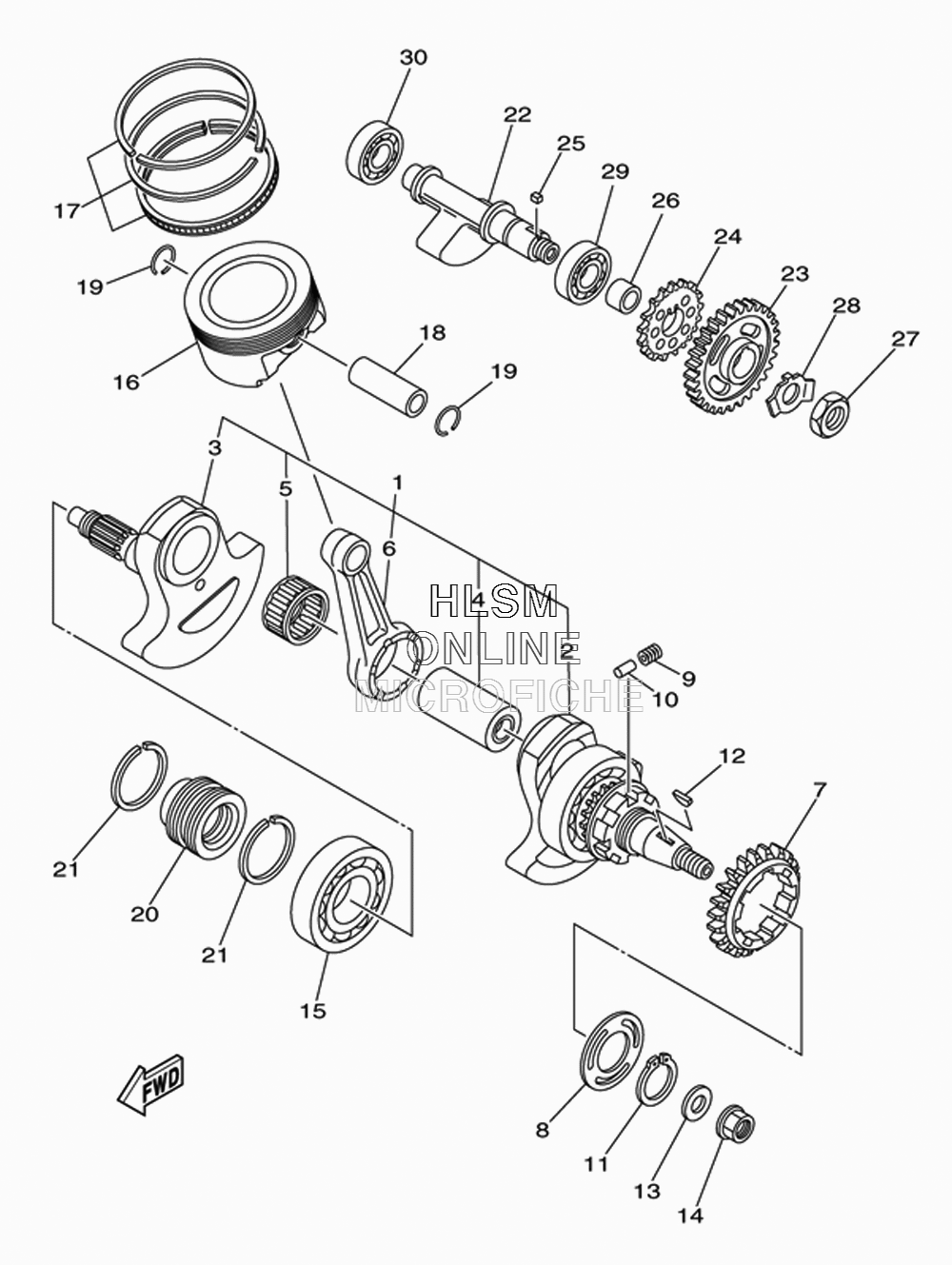 30
22
25
29
26
24
23
28
27
17
19
16
18
19
3
5
1
6
4
2
HLSM
ONLINE
MICROFICHE
9
10
12
7
21
20
21
15
FWD
8
11
13
14