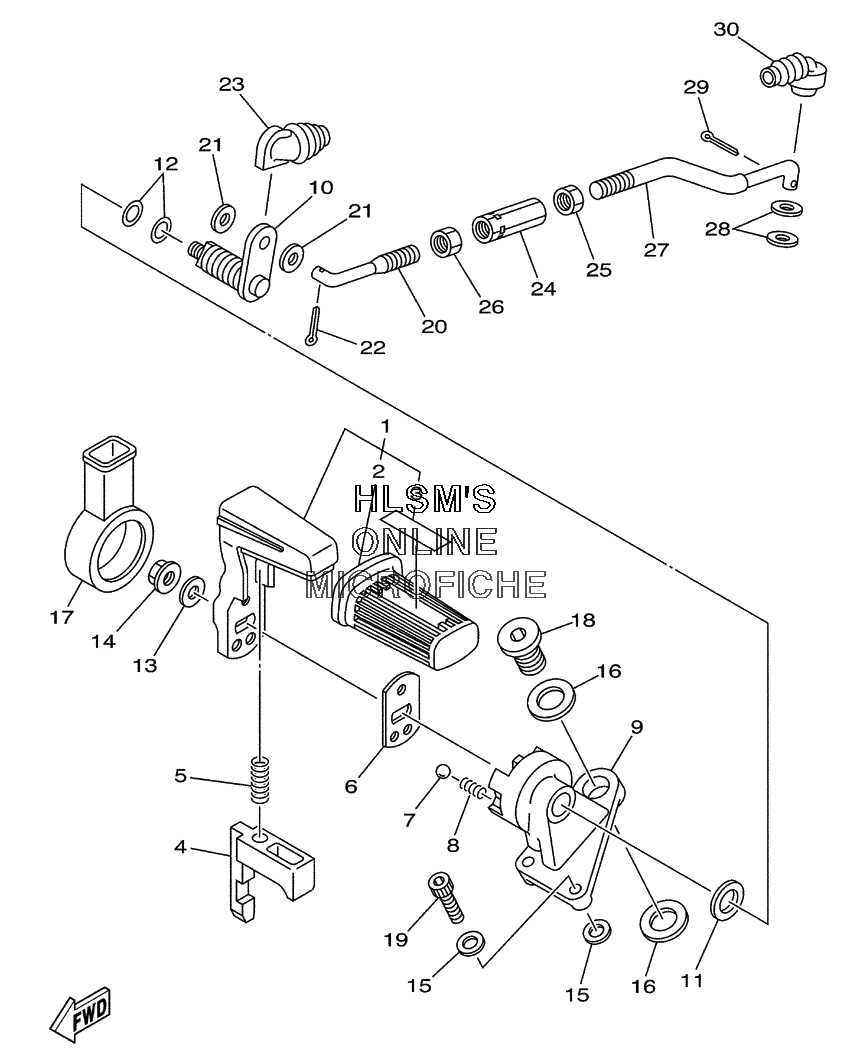 30
23
29
21
12
10
21
28
27
25
24
26
20
22
1
2
HLSM'S
ONLINE
MICROFICHE
17
14
13
18
16
9
6
5
7
8
4
19
15
15
16
11
FWD