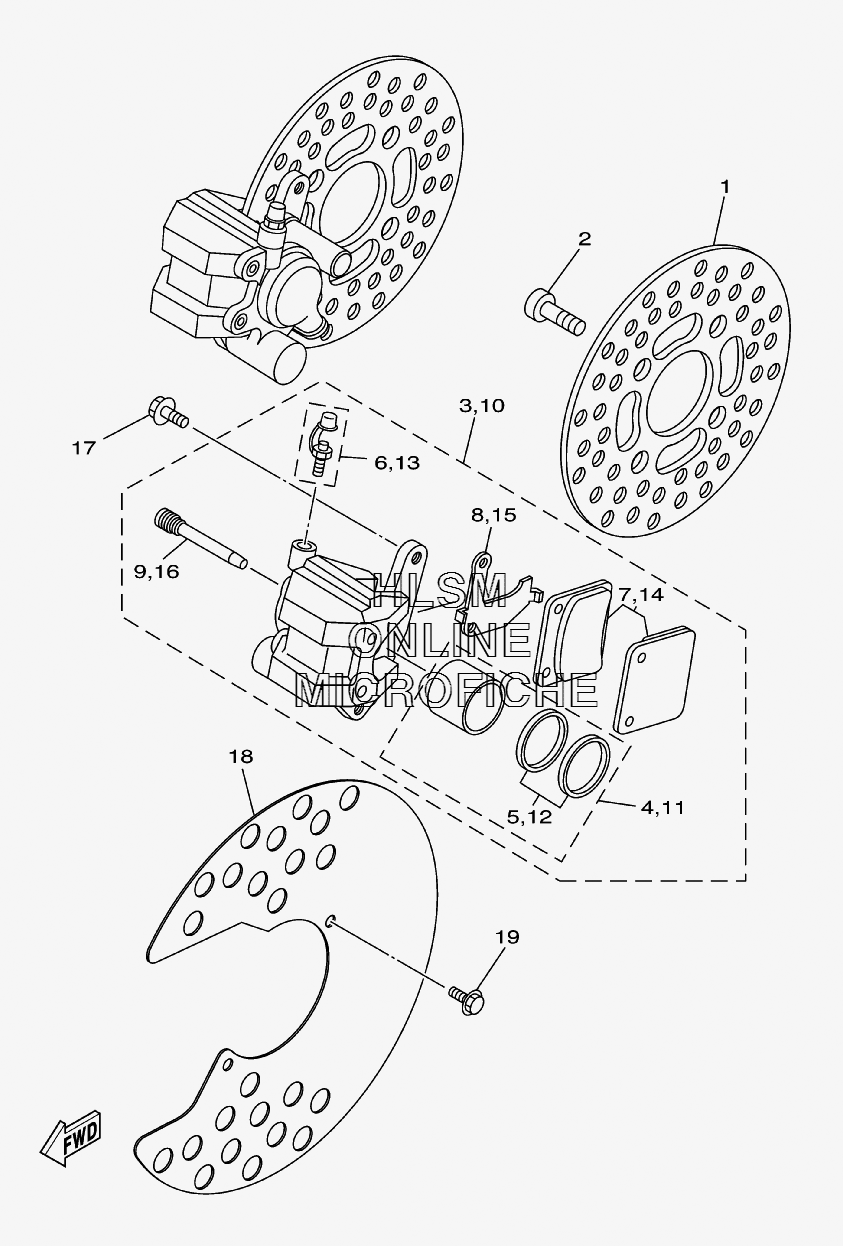 1
2
3,10
17
6,13
8,15
9,16
HLSM
ONLINE
MICROFICHE
7,14
18
5,12
4,11
19
FWD