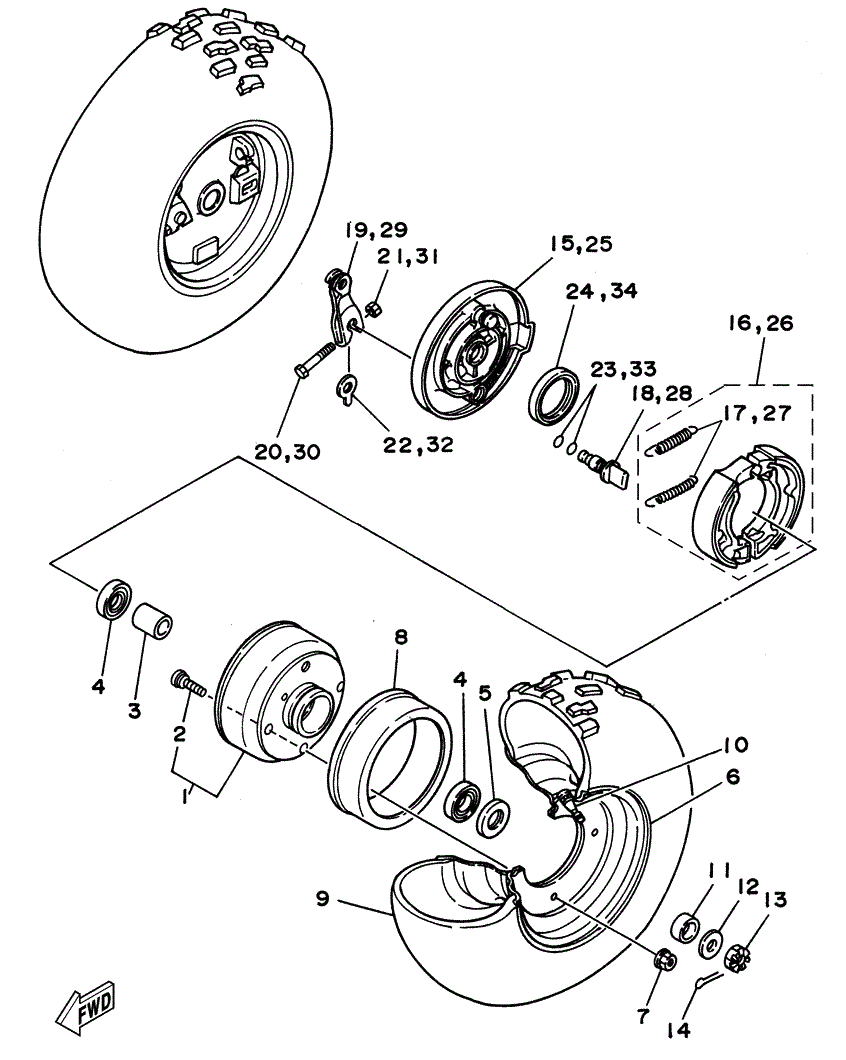 19,29
21,31
15,25
24,34
16,26
23,33
18,28
17,27
20,30
22,32
4
3
2
1
8
4
5
10
6
9
11
12
13
7
14
FWD