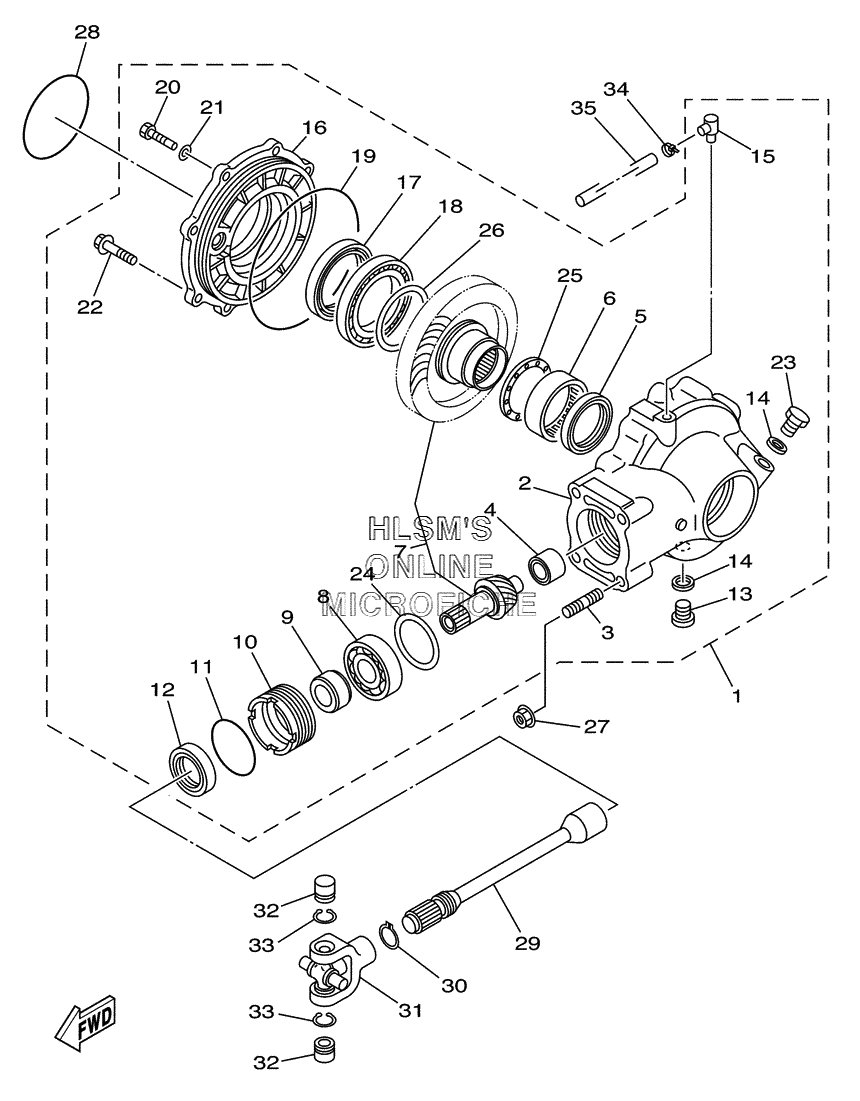 28
20
21
16
19
17
18
26
34
35
15
22
25
6
5
23
14
2
4
HLSM'S
ONLINE
MICROFICHE
7
24
8
14
13
3
9
10
11
12
1
27
32
33
29
30
31
33
32
FWD