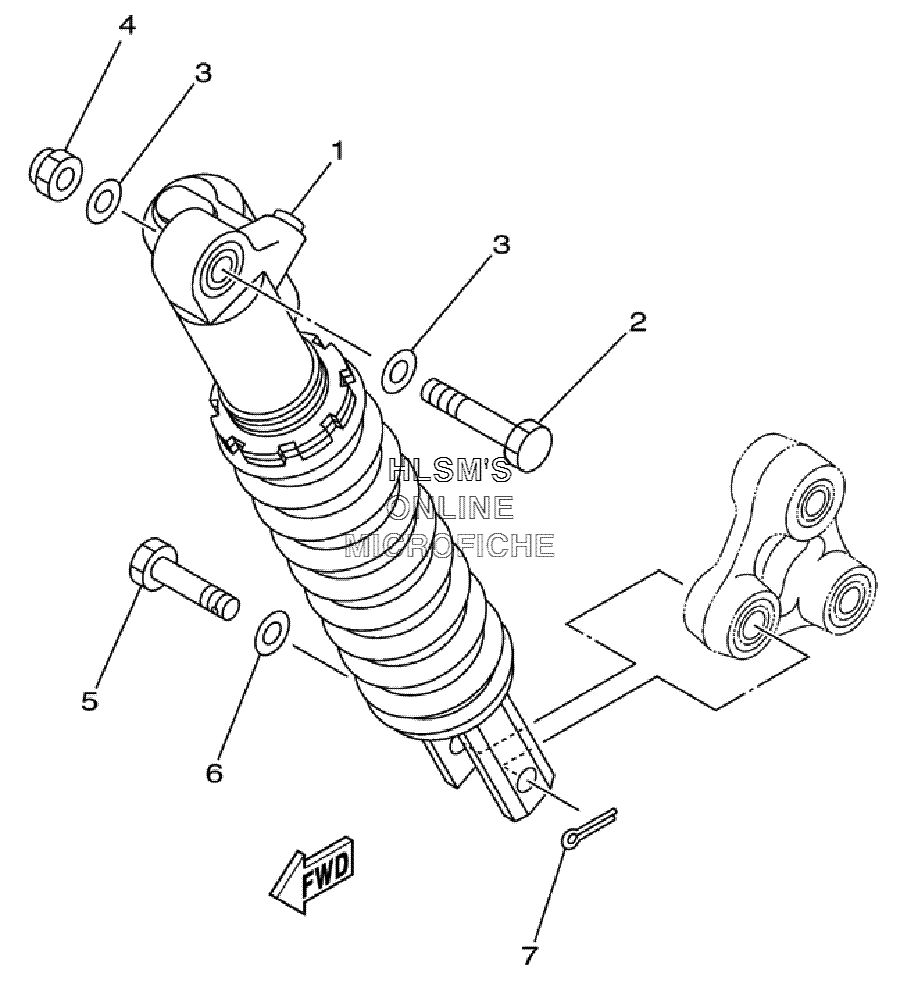 4
3
1
3
2
HLSM'S
ONLINE
MICROFICHE
5
6
FWD
7