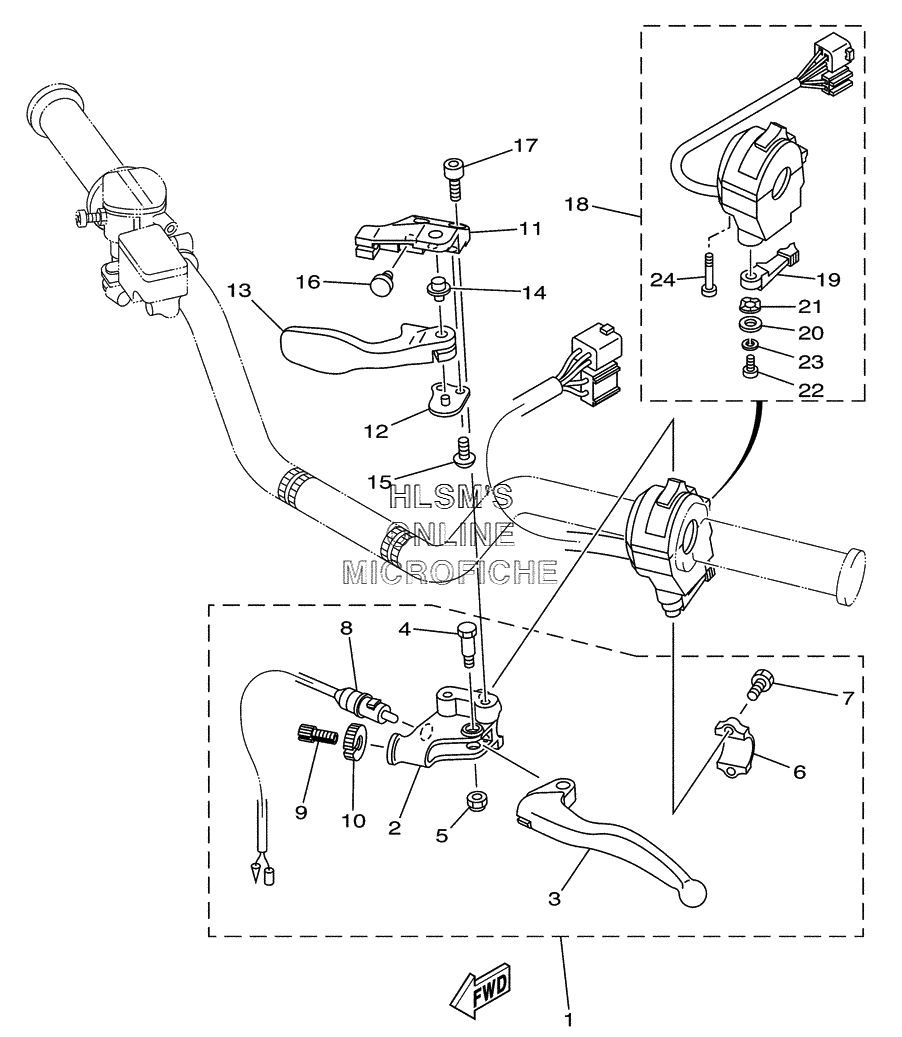 17
11
18
16
14
13
24
19
21
20
23
22
12
15
HLSM'S
ONLINE
MICROFICHE
8
4
7
6
9
10
2
5
3
FWD
1