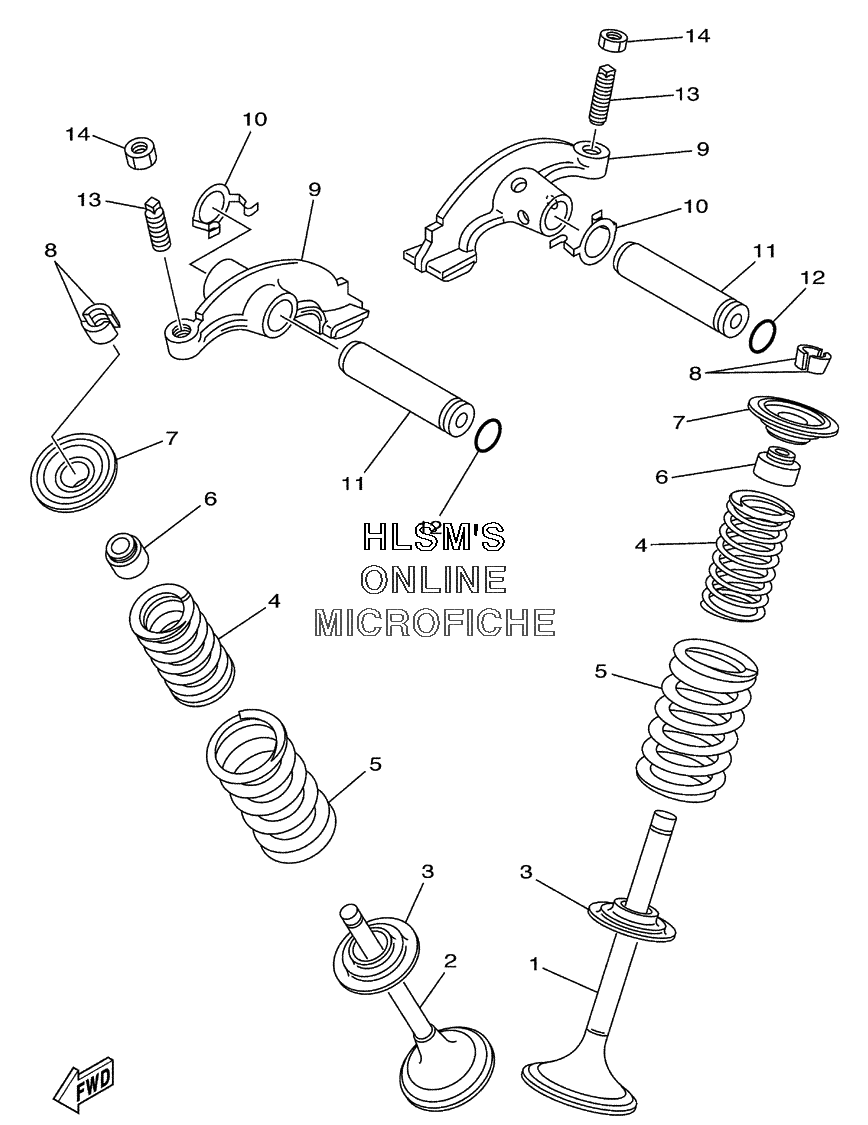 14
13
9
10
11
12
8
7
6
4
5
3
1
14
10
13
9
8
7
11
12
6
4
5
3
2
HLSM'S
ONLINE
MICROFICHE
FWD