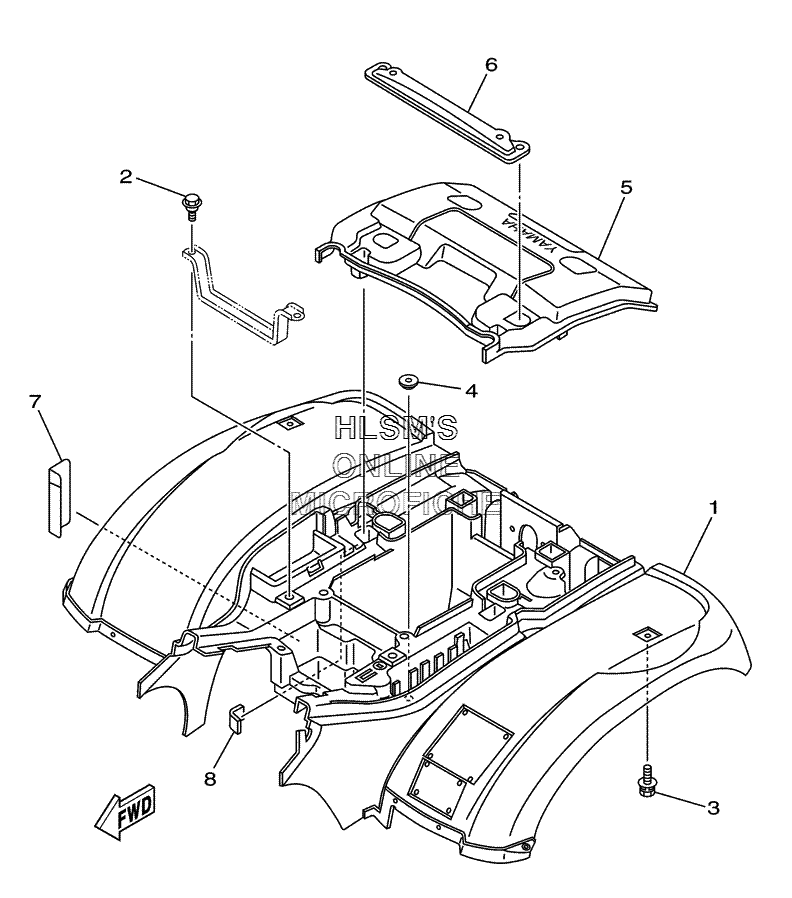 6
2
5
YAMAHA
4
7
HLSM'S
ONLINE
MICROFICHE
1
8
3
FWD